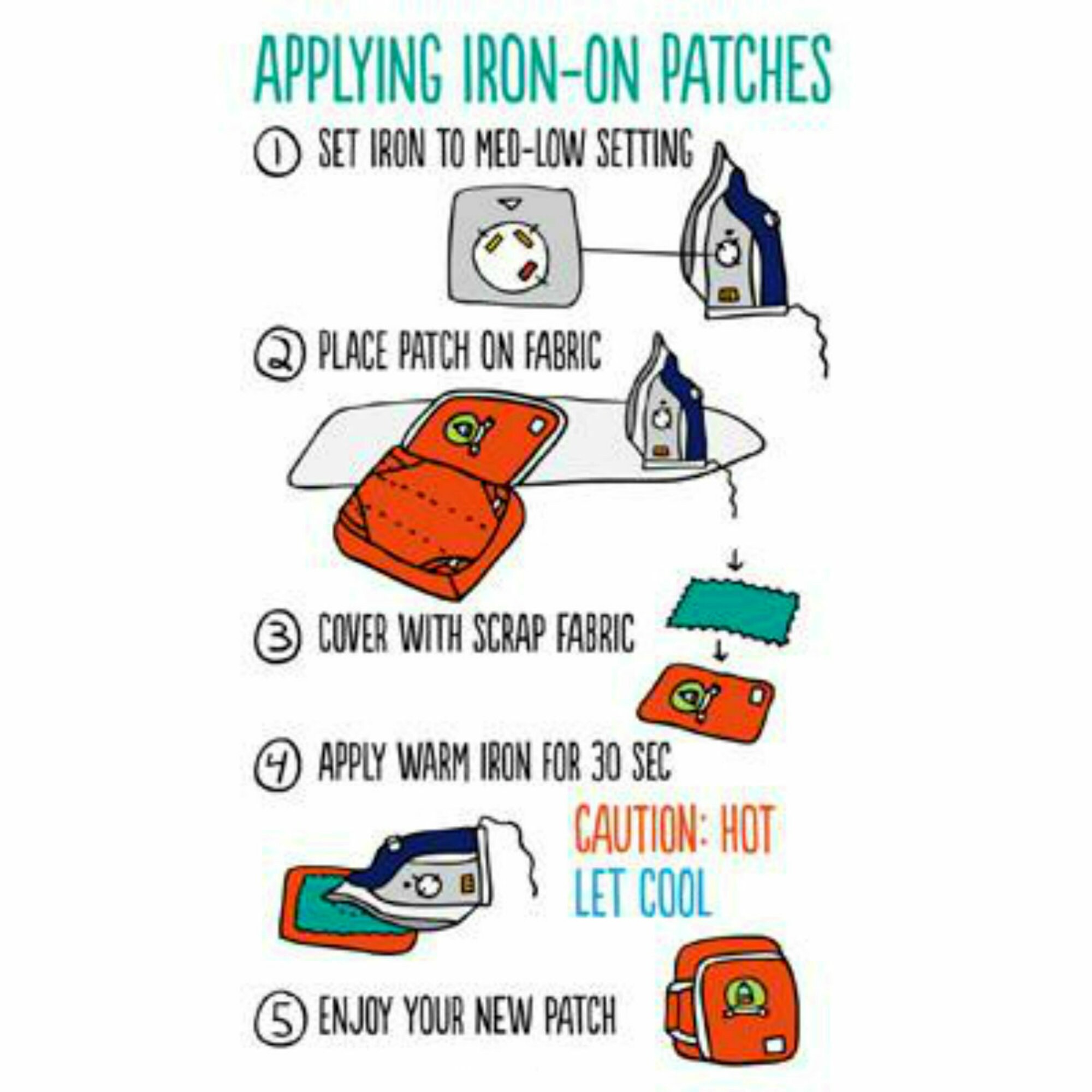 APPLYING IRON-ON PATCHES

① SET IRON TO MED-LOW SETTING

② PLACE PATCH ON FABRIC

③ COVER WITH SCRAP FABRIC

④ APPLY WARM IRON FOR 30 SEC

CAUTION: HOT
LET COOL

⑤ ENJOY YOUR NEW PATCH