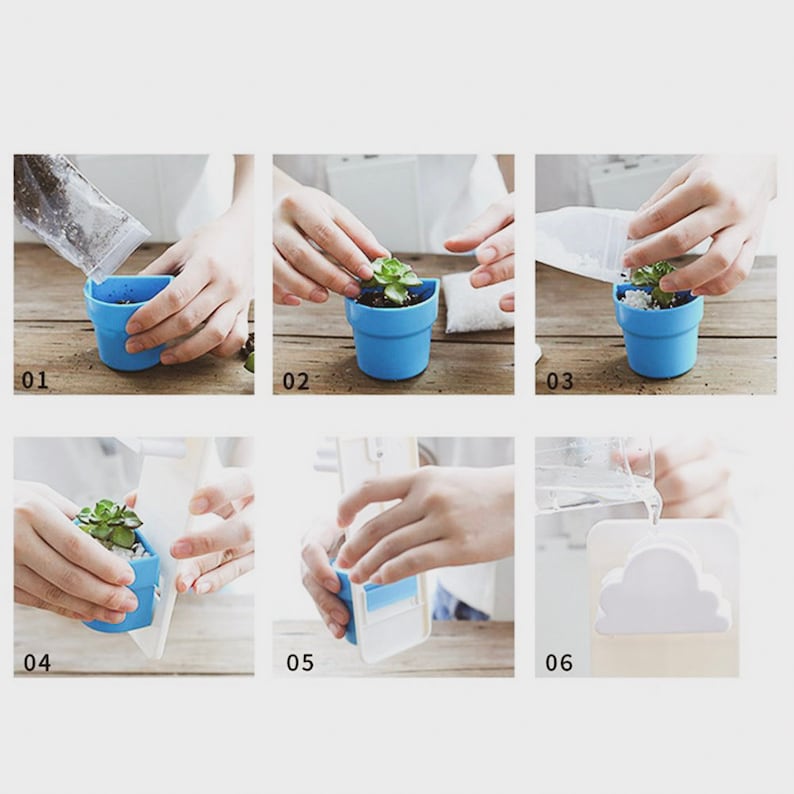 01

02

03

04

05

06