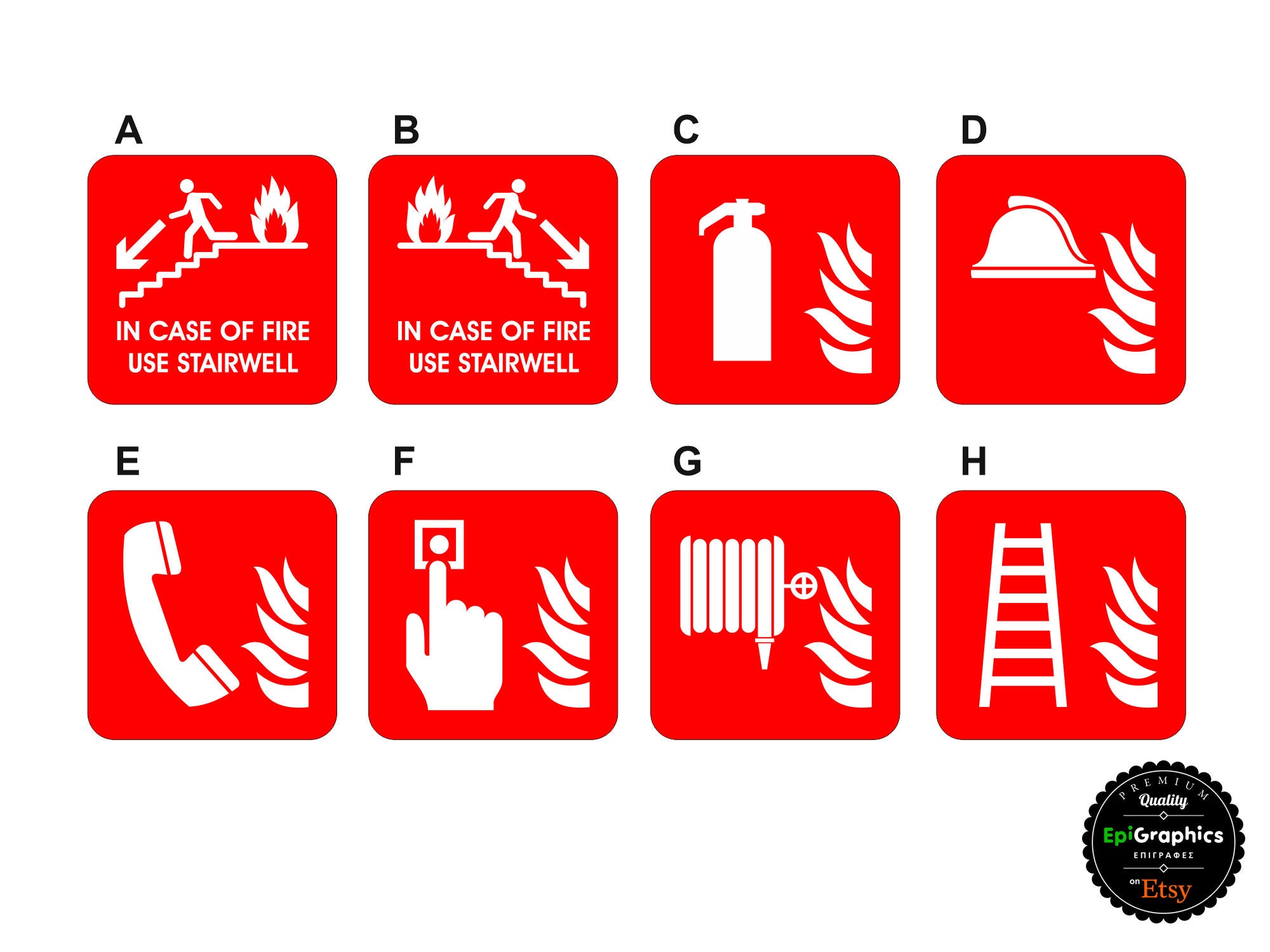 A

IN CASE OF FIRE
USE STAIRWELL

B

IN CASE OF FIRE
USE STAIRWELL

C

D

E

F

G

H

PREMIUM
Quality
EpiGraphics
ΕΠΙΓΡΑΦΕΣ
on Etsy