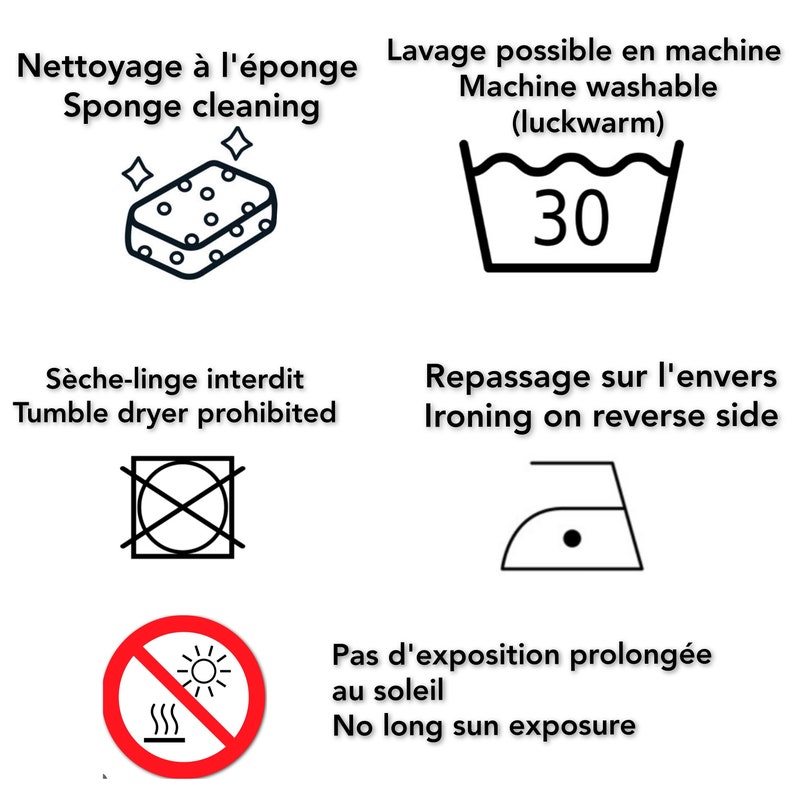 Nettoyage à l'éponge
Sponge cleaning

Lavage possible en machine
Machine washable
(luckwarm)

30

Sèche-linge interdit
Tumble dryer prohibited

Repassage sur l'envers
Ironing on reverse side

Pas d'exposition prolongée au soleil
No long sun exposure