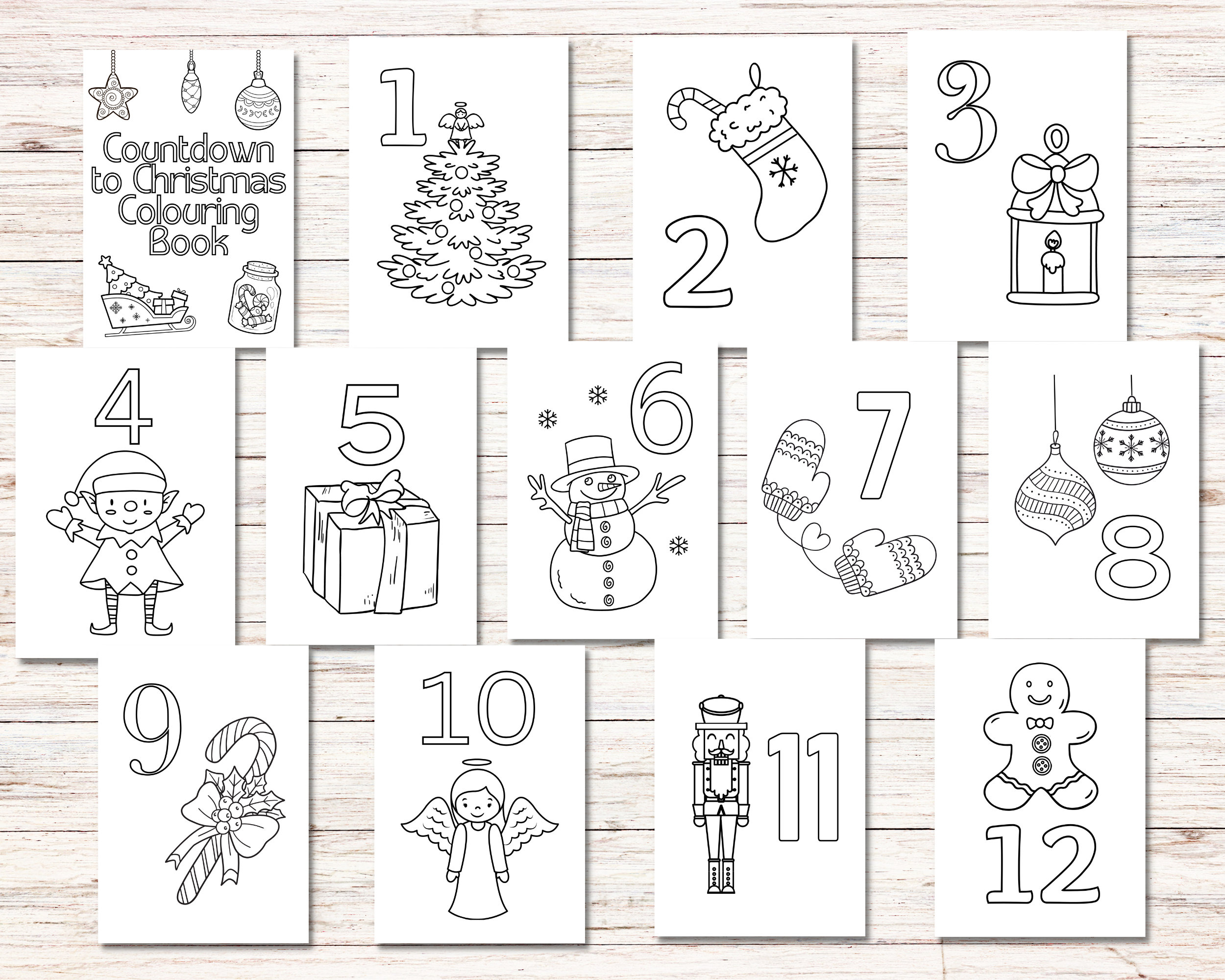 Countdown to Christmas Colouring Book

1

2

3

4

5

6

7

8

9

10

11

12