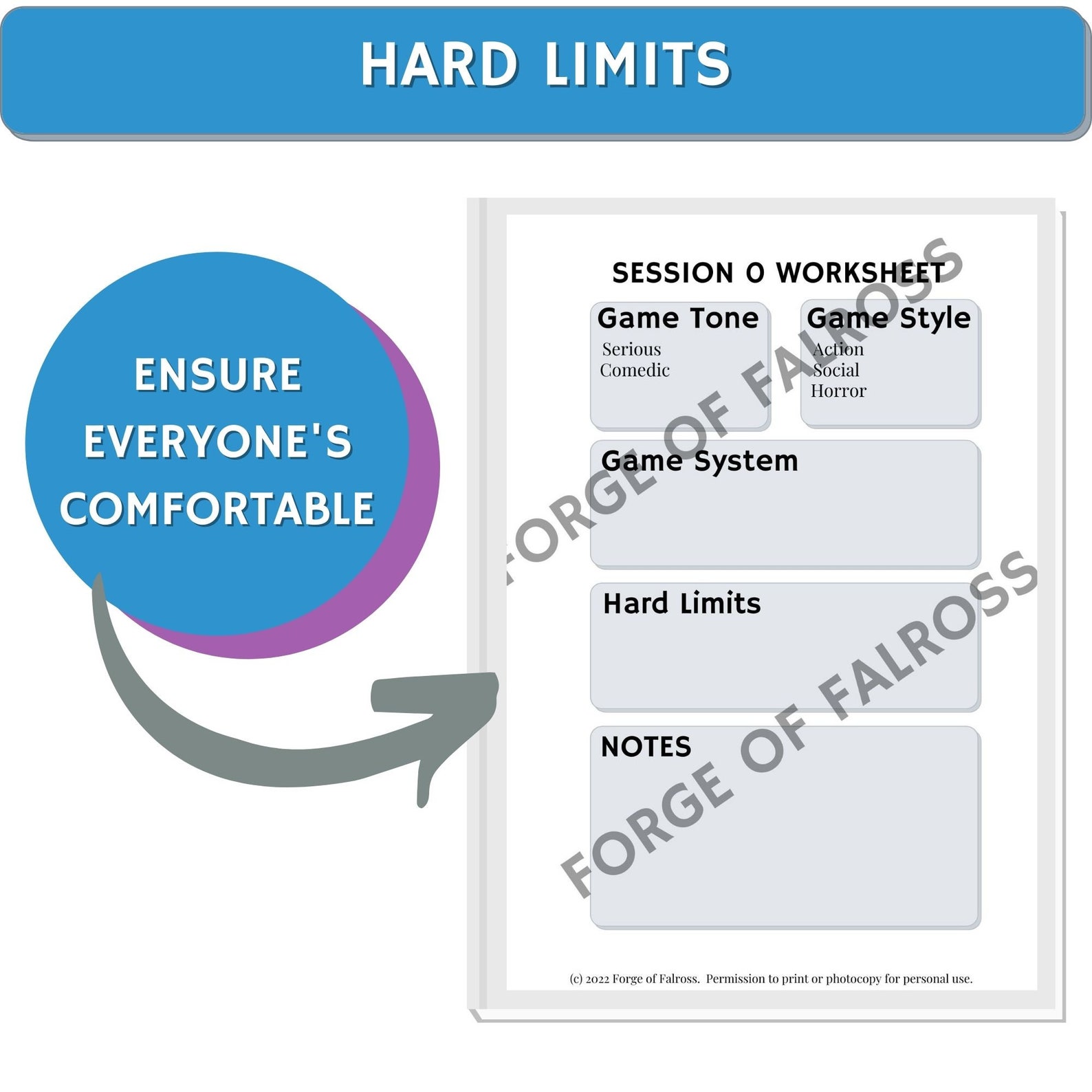 HARD LIMITS

ENSURE EVERYONE'S COMFORTABLE

SESSION 0 WORKSHEET

Game Tone
Serious
Comedic

Game Style
Action
Social
Horror

Game System

Hard Limits

NOTES

(c) 2022 Forge of Falross. Permission to print or photocopy for personal use.

FORGE OF FALROSS