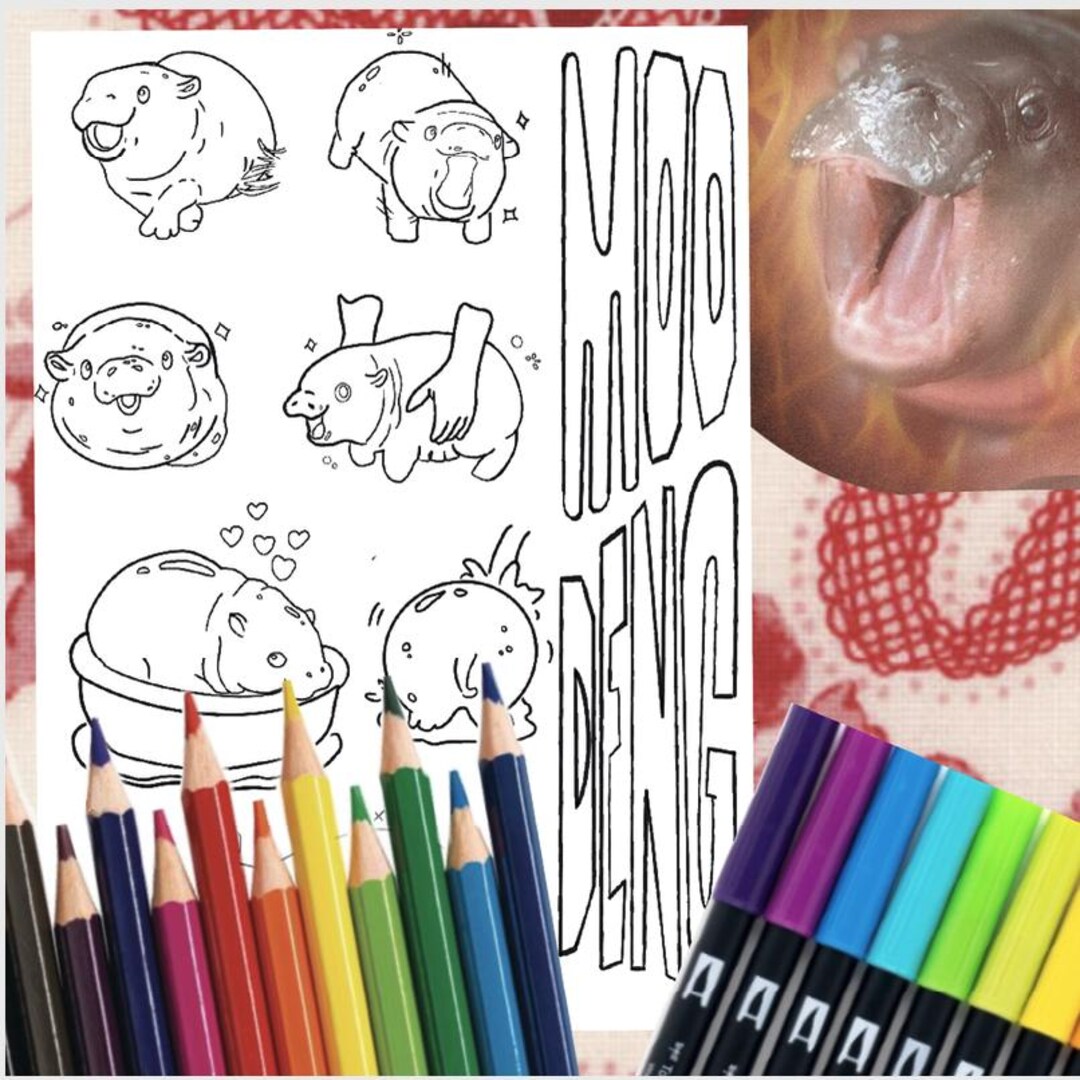 MOO DENG