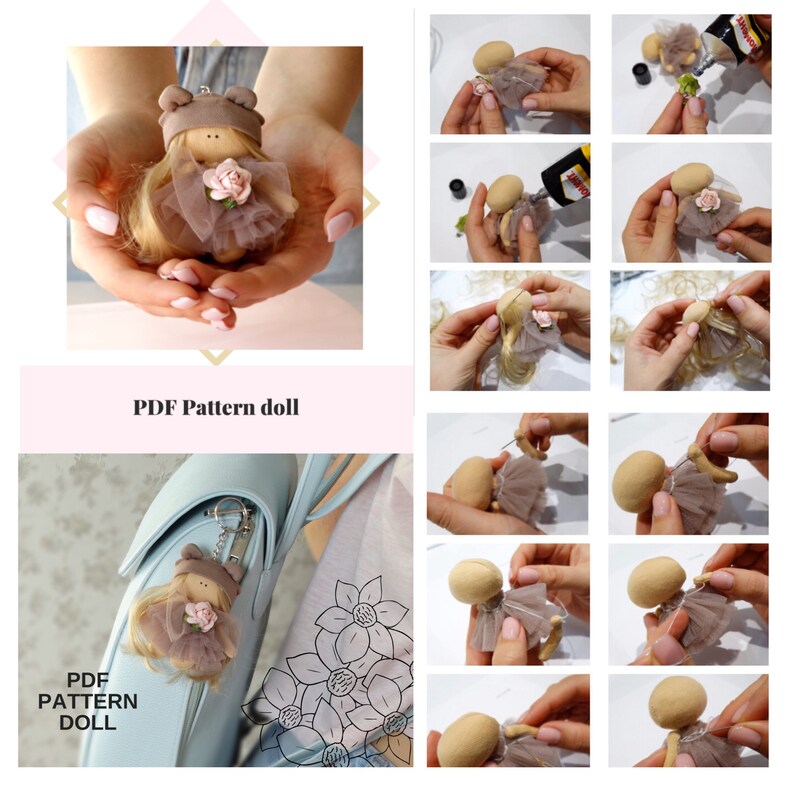 PDF Pattern doll

PDF
PATTERN
DOLL