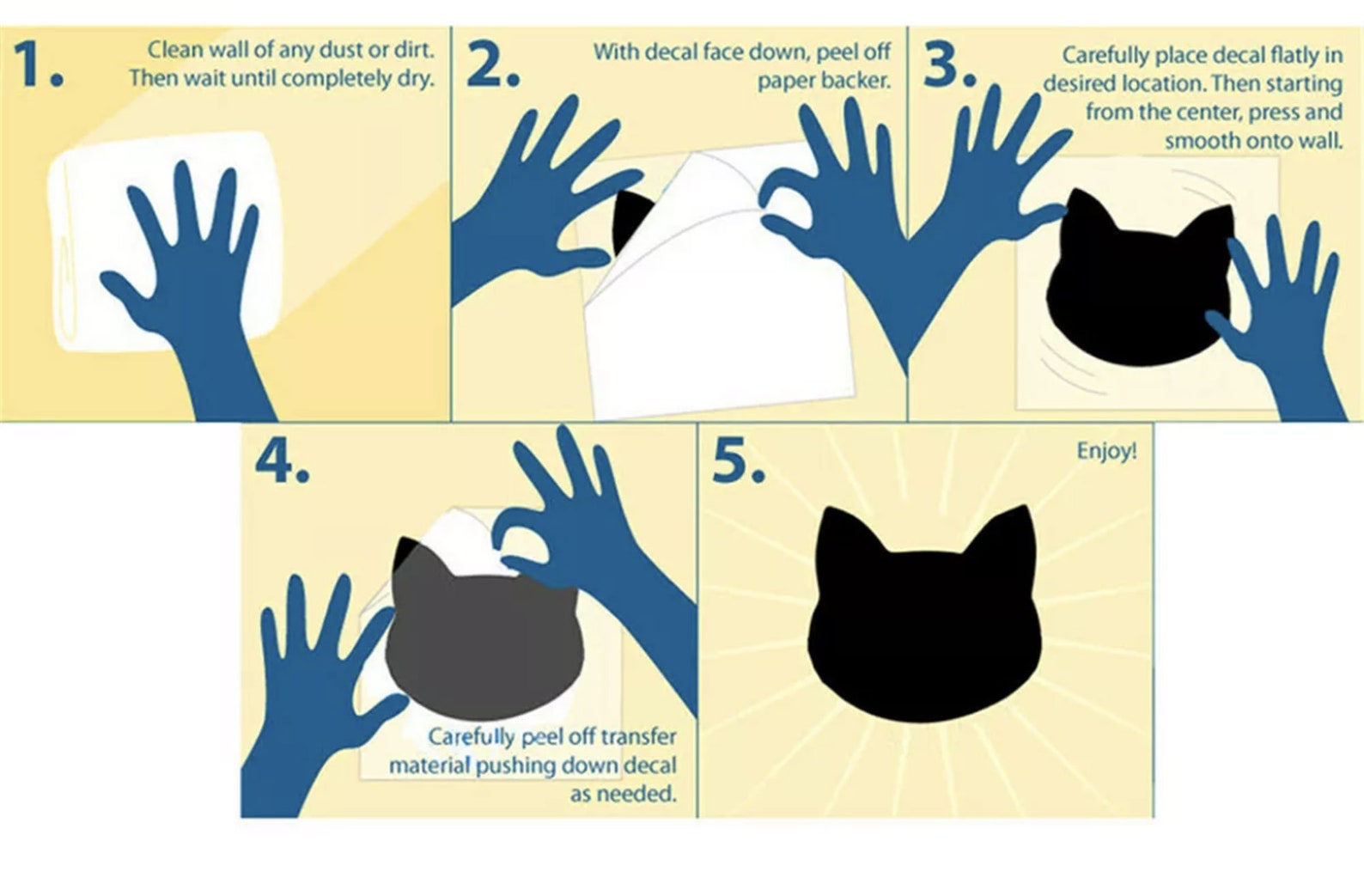 1. Clean wall of any dust or dirt. Then wait until completely dry.

2. With decal face down, peel off paper backer.

3. Carefully place decal flatly in desired location. Then starting from the center, press and smooth onto wall.

4. Carefully peel off transfer material pushing down decal as needed.

5. Enjoy!