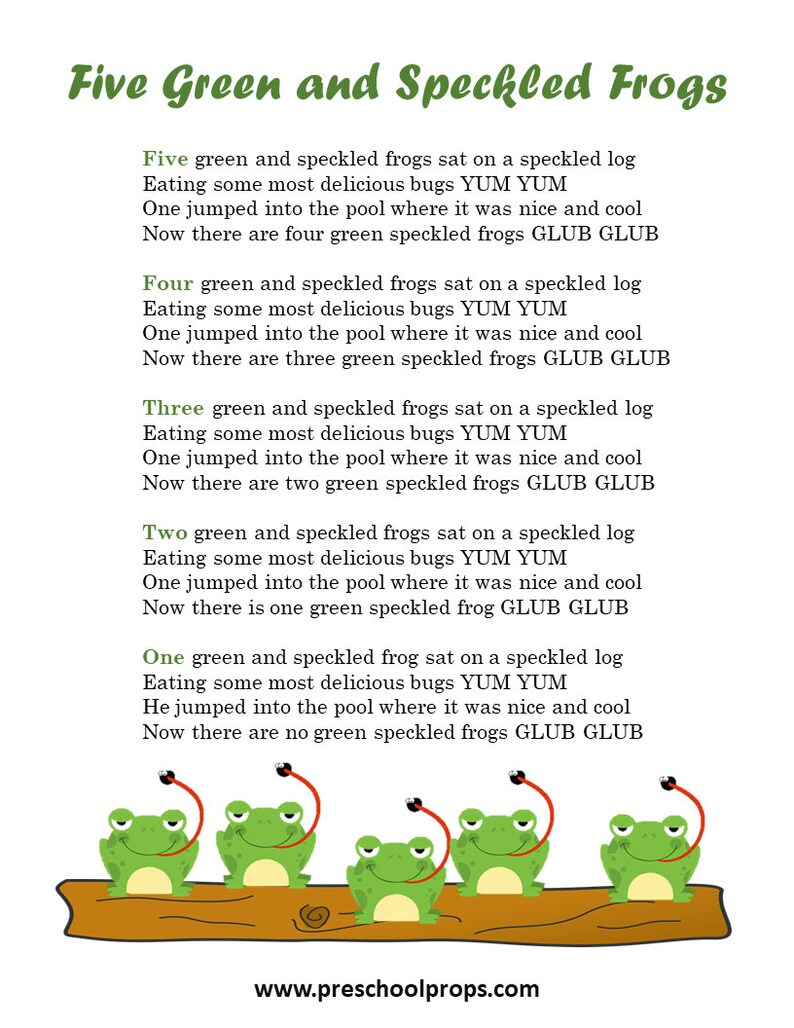 Five Green and Speckled Frogs

Five green and speckled frogs sat on a speckled log
Eating some most delicious bugs YUM YUM
One jumped into the pool where it was nice and cool
Now there are four green speckled frogs GLUB GLUB

Four green and speckled frogs sat on a speckled log
Eating some most delicious bugs YUM YUM
One jumped into the pool where it was nice and cool
Now there are three green speckled frogs GLUB GLUB

Three green and speckled frogs sat on a speckled log
Eating some most delicious bugs YUM YUM
One jumped into the pool where it was nice and cool
Now there are two green speckled frogs GLUB GLUB

Two green and speckled frogs sat on a speckled log
Eating some most delicious bugs YUM YUM
One jumped into the pool where it was nice and cool
Now there is one green speckled frog GLUB GLUB

One green and speckled frog sat on a speckled log
Eating some most delicious bugs YUM YUM
He jumped into the pool where it was nice and cool
Now there are no green speckled frogs GLUB GLUB

www.preschoolprops.com