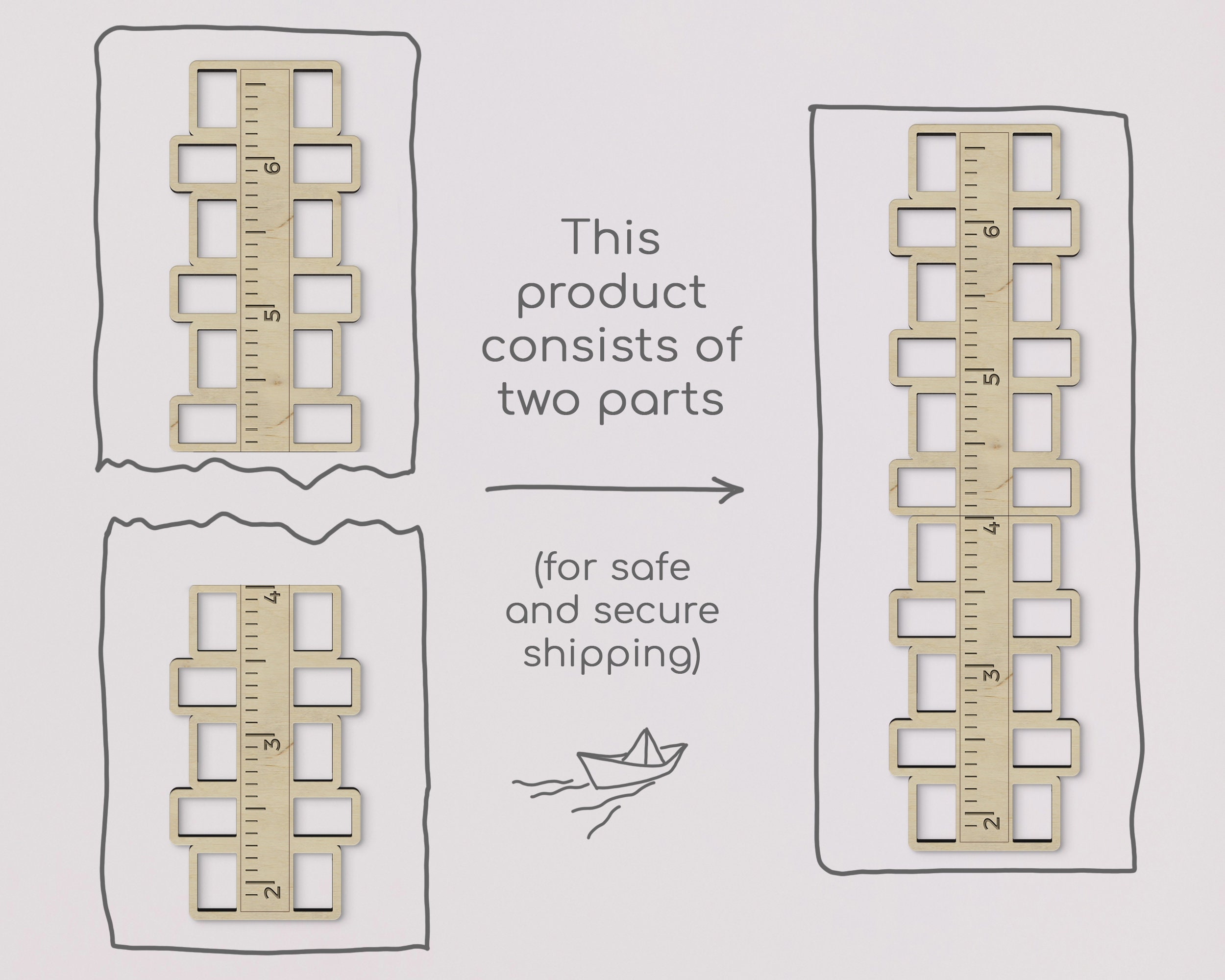 6
5

4
3
2

This product consists of two parts

(for safe and secure shipping)

6
5
4
3
2