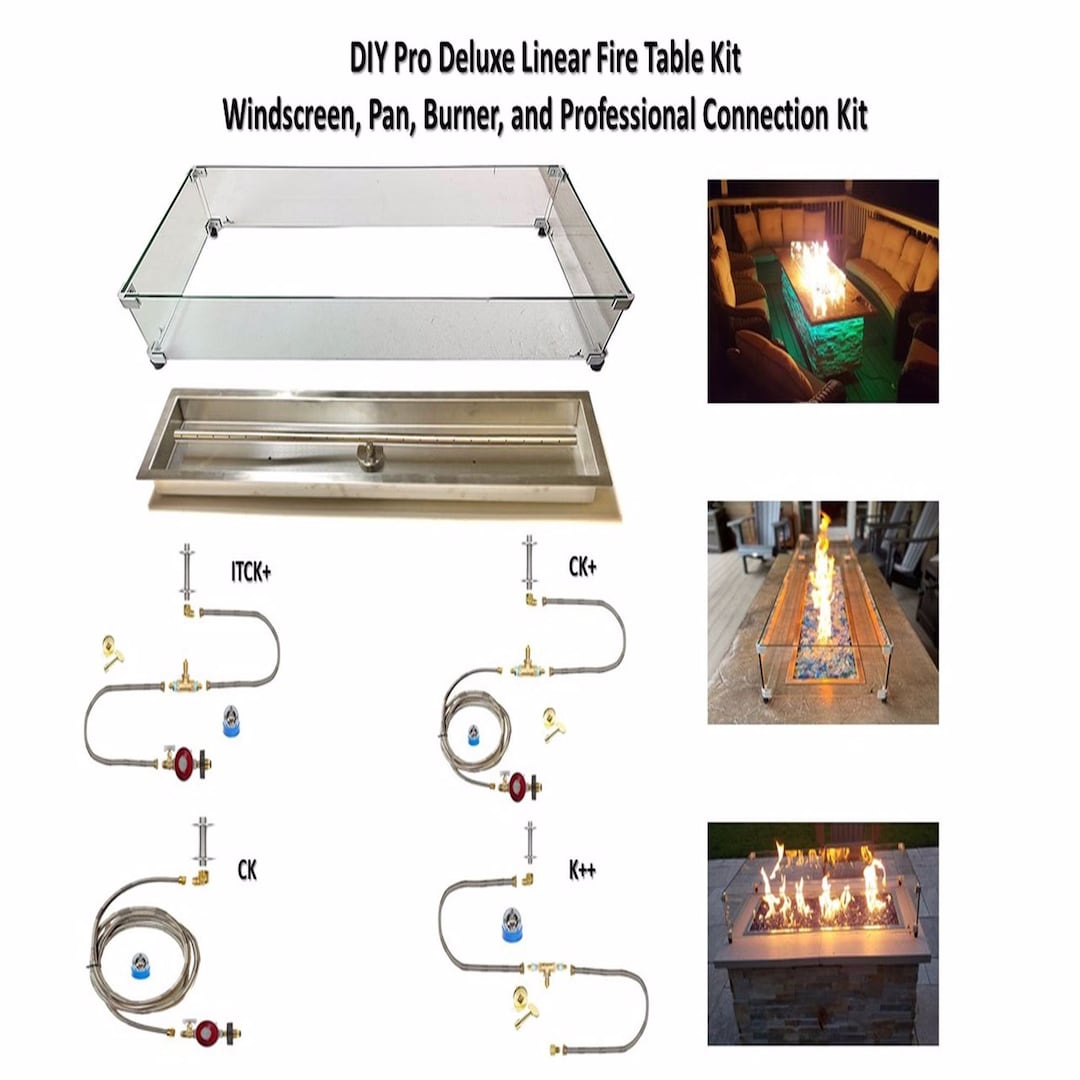 DIY Pro Deluxe Linear Fire Table Kit
Windscreen, Pan, Burner, and Professional Connection Kit

ITCK+

CK+

CK

K++