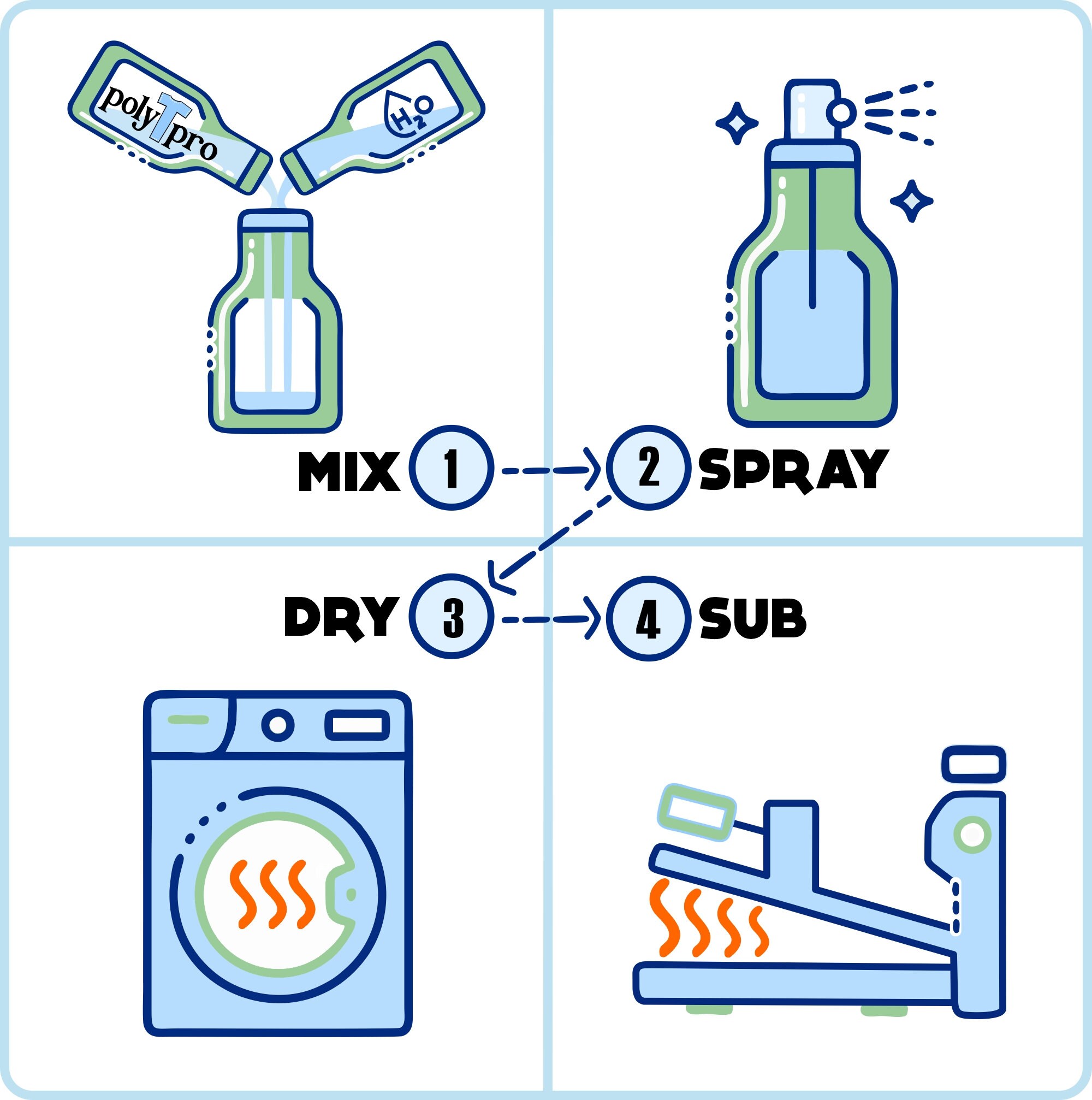 polyTpro

$H_2O$

MIX 1 2 SPRAY

DRY 3 4 SUB