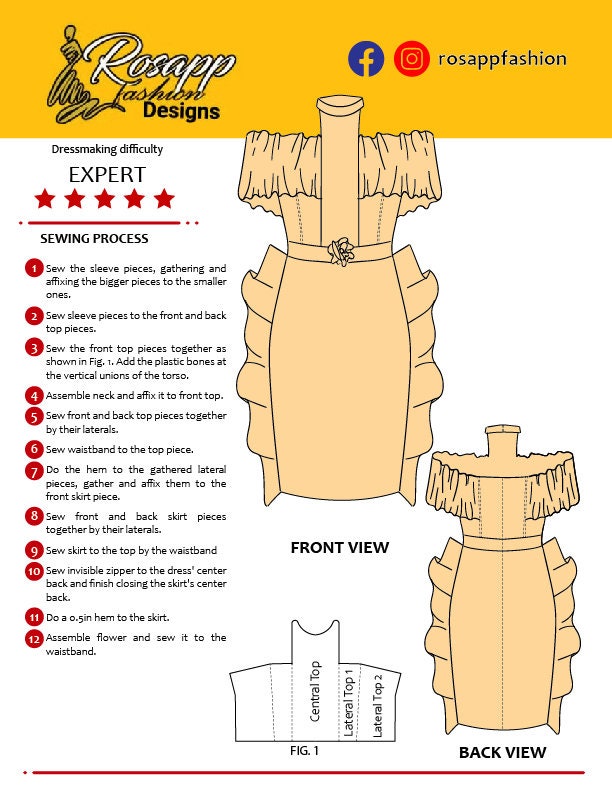 Rosapp Fashion Designs

rosappfashion

Dressmaking difficulty

EXPERT

SEWING PROCESS

1 Sew the sleeve pieces, gathering and affixing the bigger pieces to the smaller ones.

2 Sew sleeve pieces to the front and back top pieces.

3 Sew the front top pieces together as shown in Fig. 1. Add the plastic bones at the vertical unions of the torso.

4 Assemble neck and affix it to front top.

5 Sew front and back top pieces together by their laterals.

6 Sew waistband to the top piece.

7 Do the hem to the gathered lateral pieces, gather and affix them to the front skirt piece.

8 Sew front and back skirt pieces together by their laterals.

9 Sew skirt to the top by the waistband

10 Sew invisible zipper to the dress' center back and finish closing the skirt's center back.

11 Do a 0.5in hem to the skirt.

12 Assemble flower and sew it to the waistband.

FRONT VIEW

Central Top

Lateral Top 1

Lateral Top 2

FIG. 1

BACK VIEW