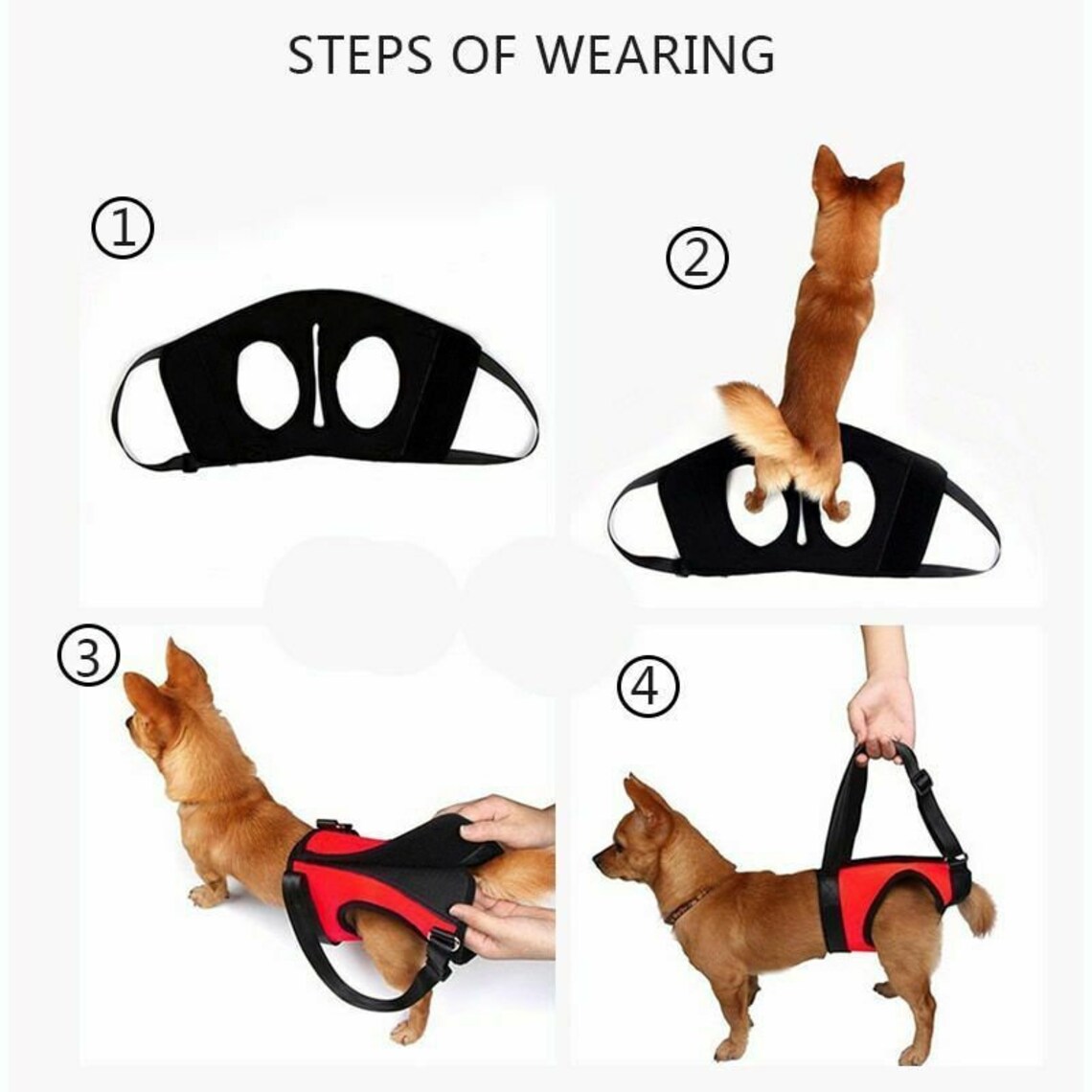 STEPS OF WEARING

①

②

③

④