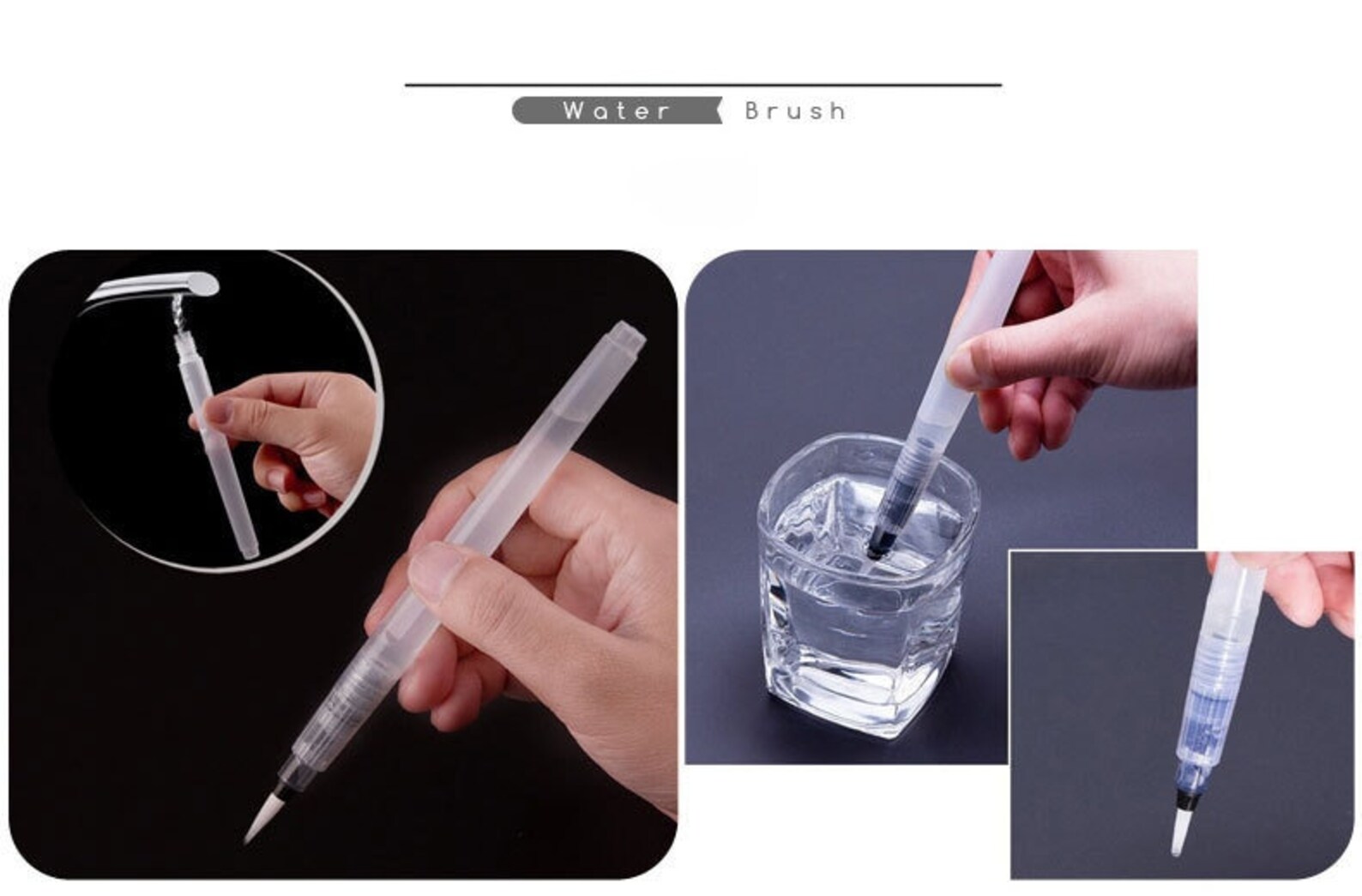 Water Brush