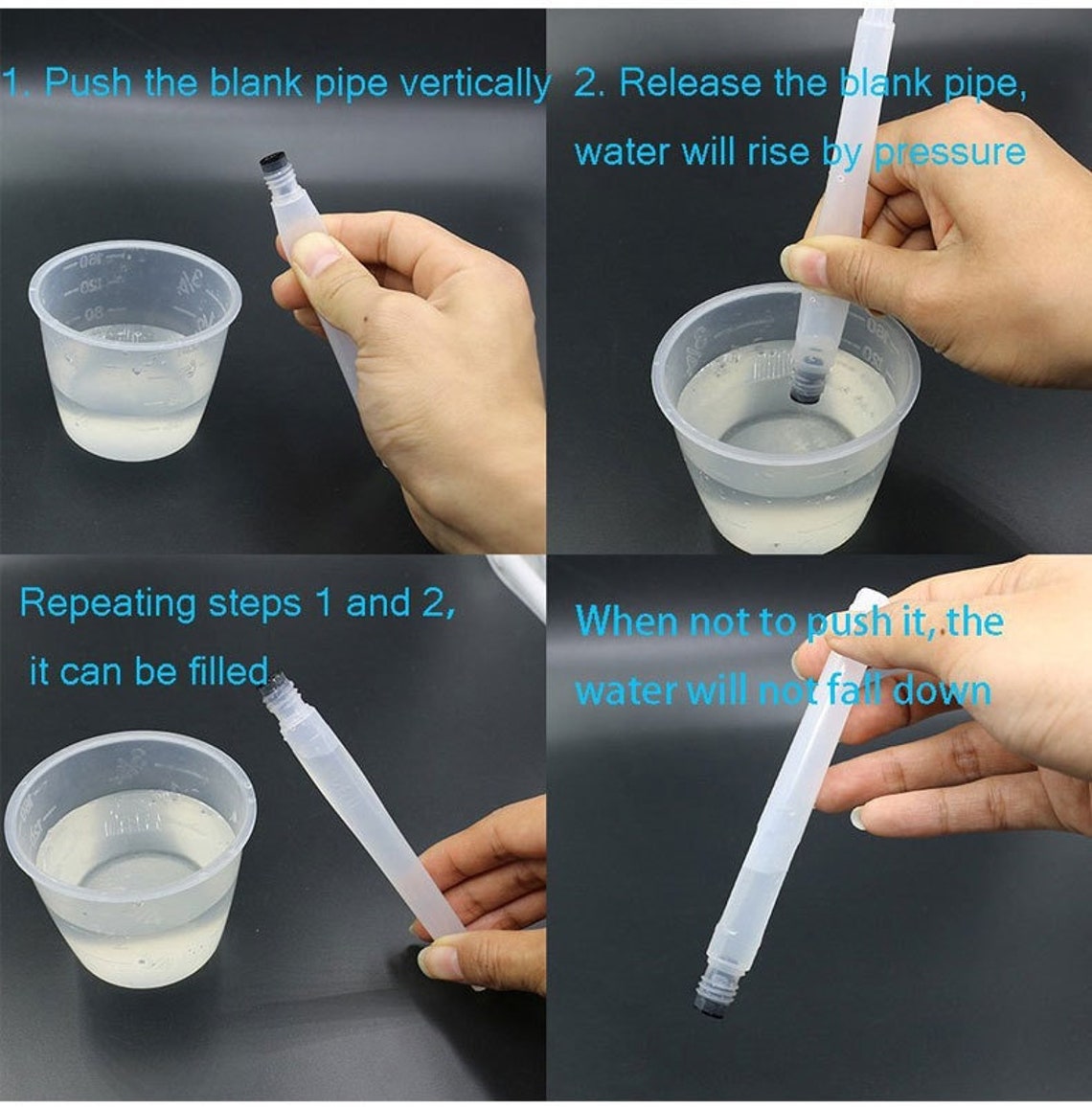 1. Push the blank pipe vertically

2. Release the blank pipe, water will rise by pressure

Repeating steps 1 and 2, it can be filled

When not to push it, the water will not fall down