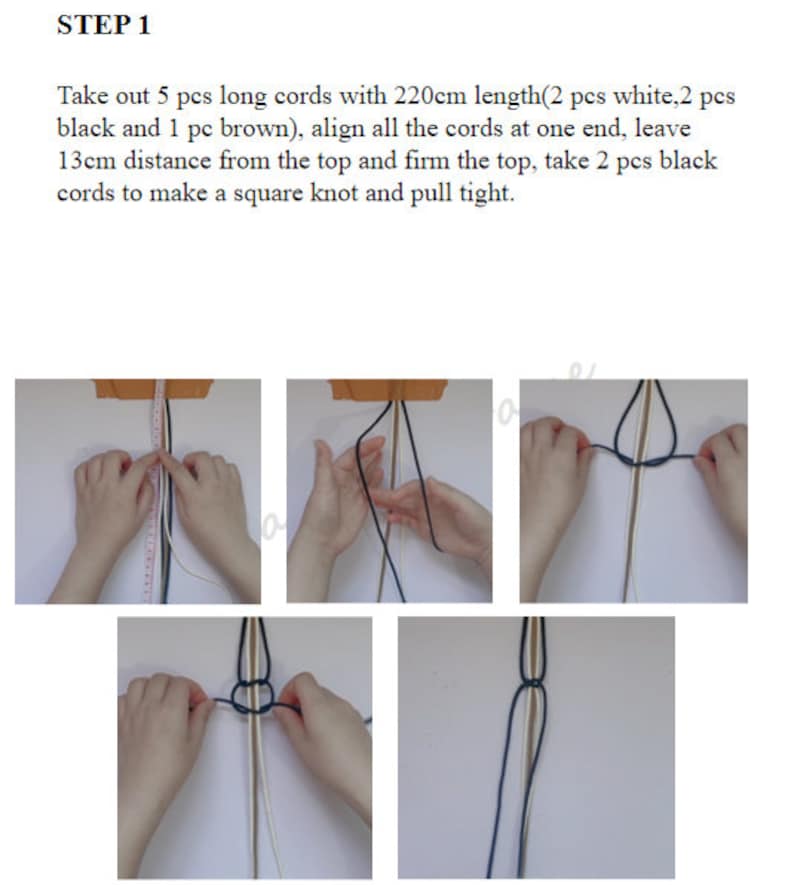 STEP 1

Take out 5 pcs long cords with 220cm length(2 pcs white,2 pcs black and 1 pc brown), align all the cords at one end, leave 13cm distance from the top and firm the top, take 2 pcs black cords to make a square knot and pull tight.