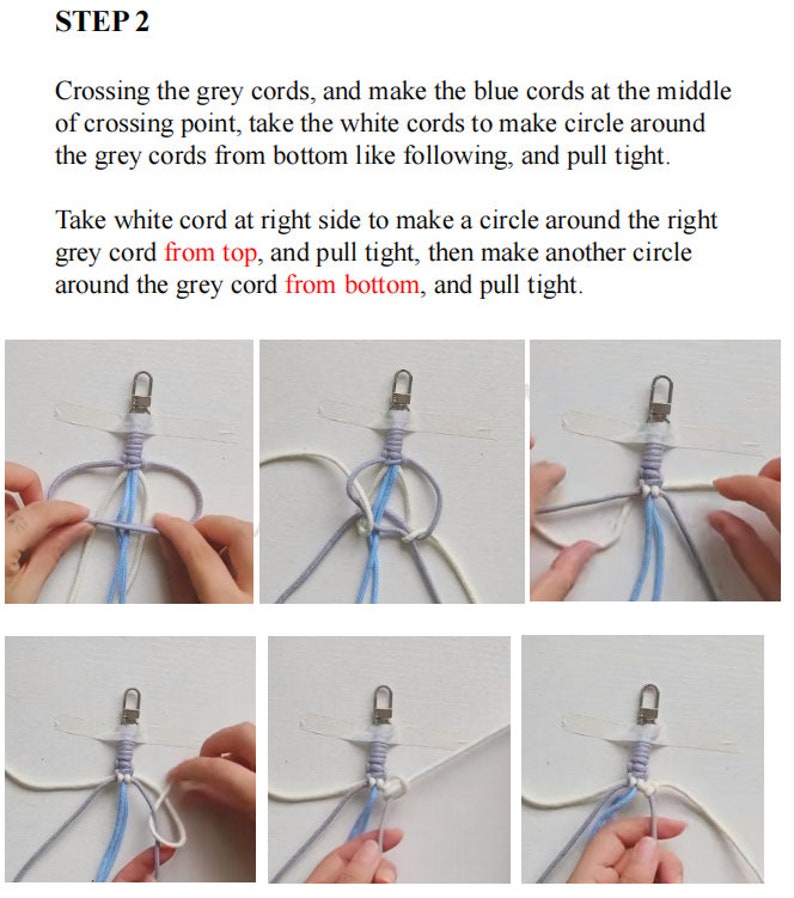 STEP 2

Crossing the grey cords, and make the blue cords at the middle of crossing point, take the white cords to make circle around the grey cords from bottom like following, and pull tight.

Take white cord at right side to make a circle around the right grey cord from top, and pull tight, then make another circle around the grey cord from bottom, and pull tight.