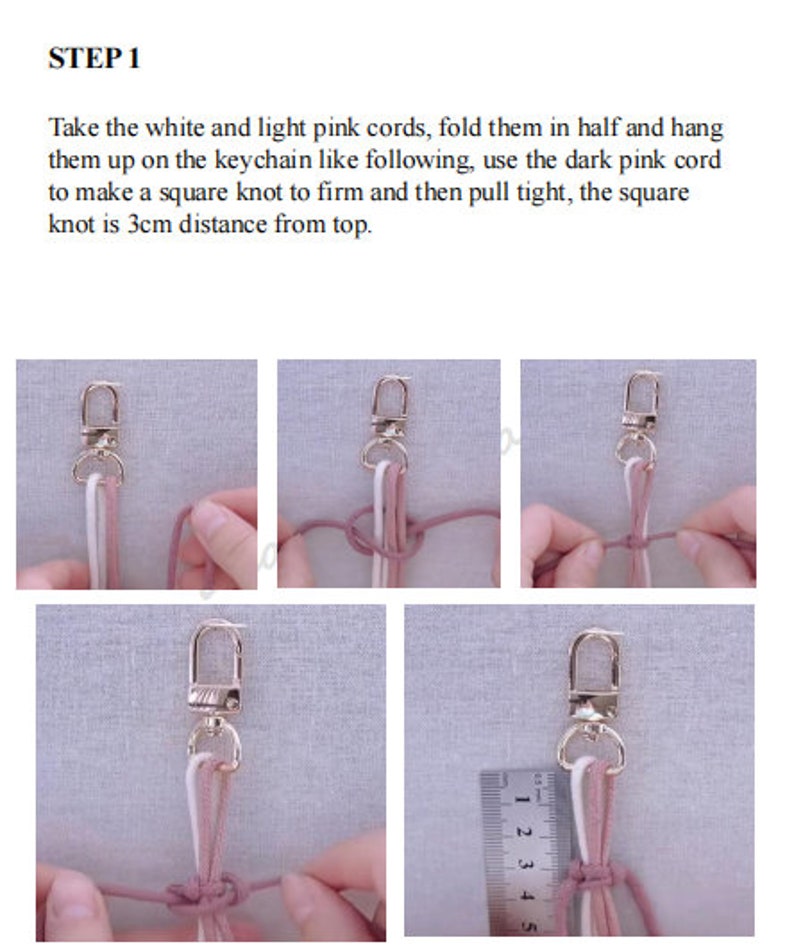 STEP 1

Take the white and light pink cords, fold them in half and hang them up on the keychain like following, use the dark pink cord to make a square knot to firm and then pull tight, the square knot is 3cm distance from top.

1 2 3 4 5