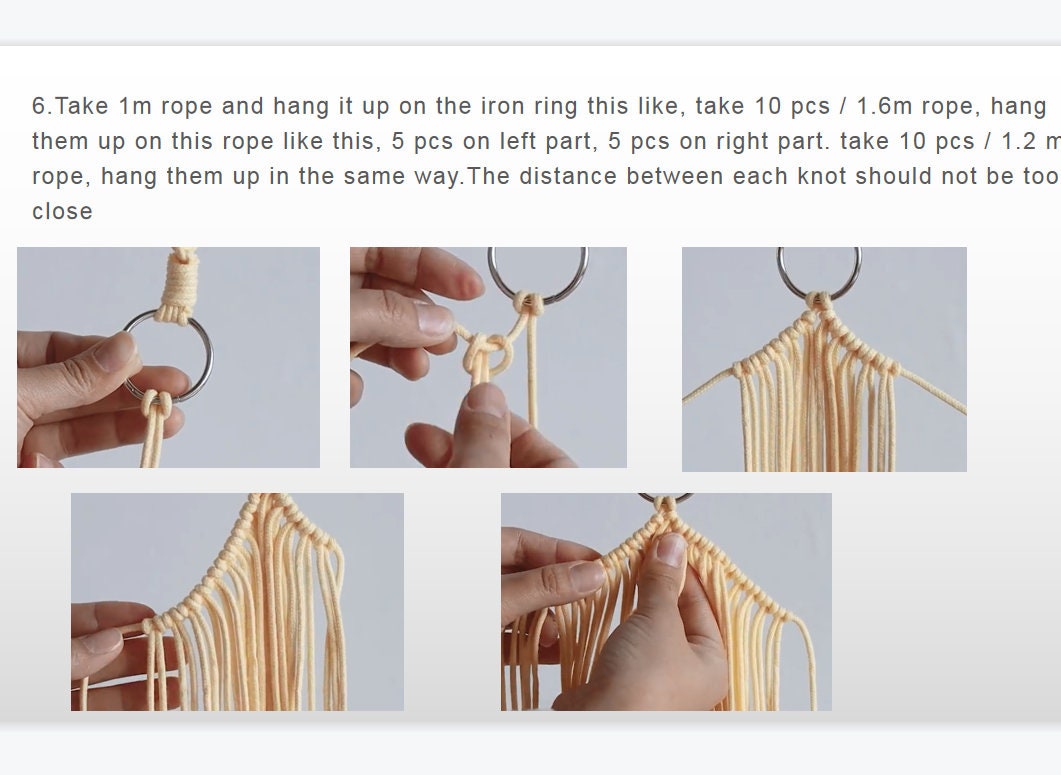 6.Take 1m rope and hang it up on the iron ring this like, take 10 pcs / 1.6m rope, hang them up on this rope like this, 5 pcs on left part, 5 pcs on right part. take 10 pcs / 1.2 m rope, hang them up in the same way.The distance between each knot should not be too close