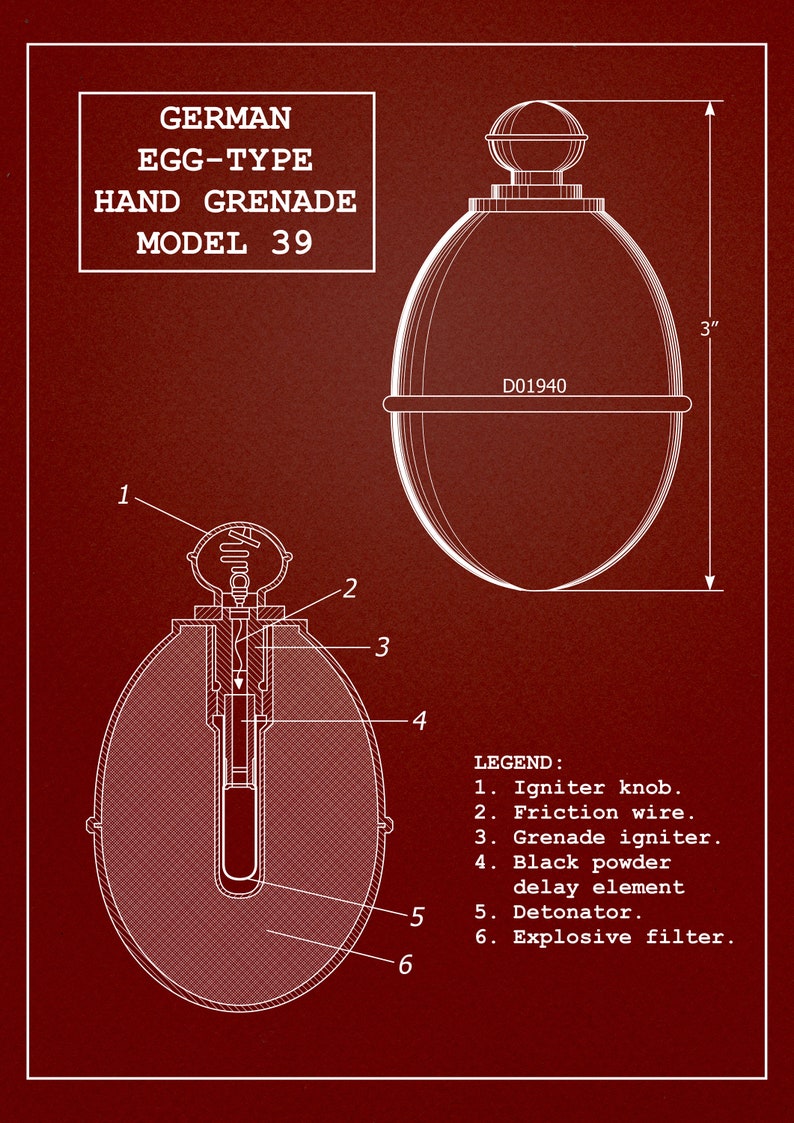 GERMAN
EGG-TYPE
HAND GRENADE
MODEL 39

3"

D01940

1

2

3

4

5

6

LEGEND:
1. Igniter knob.
2. Friction wire.
3. Grenade igniter.
4. Black powder delay element
5. Detonator.
6. Explosive filter.