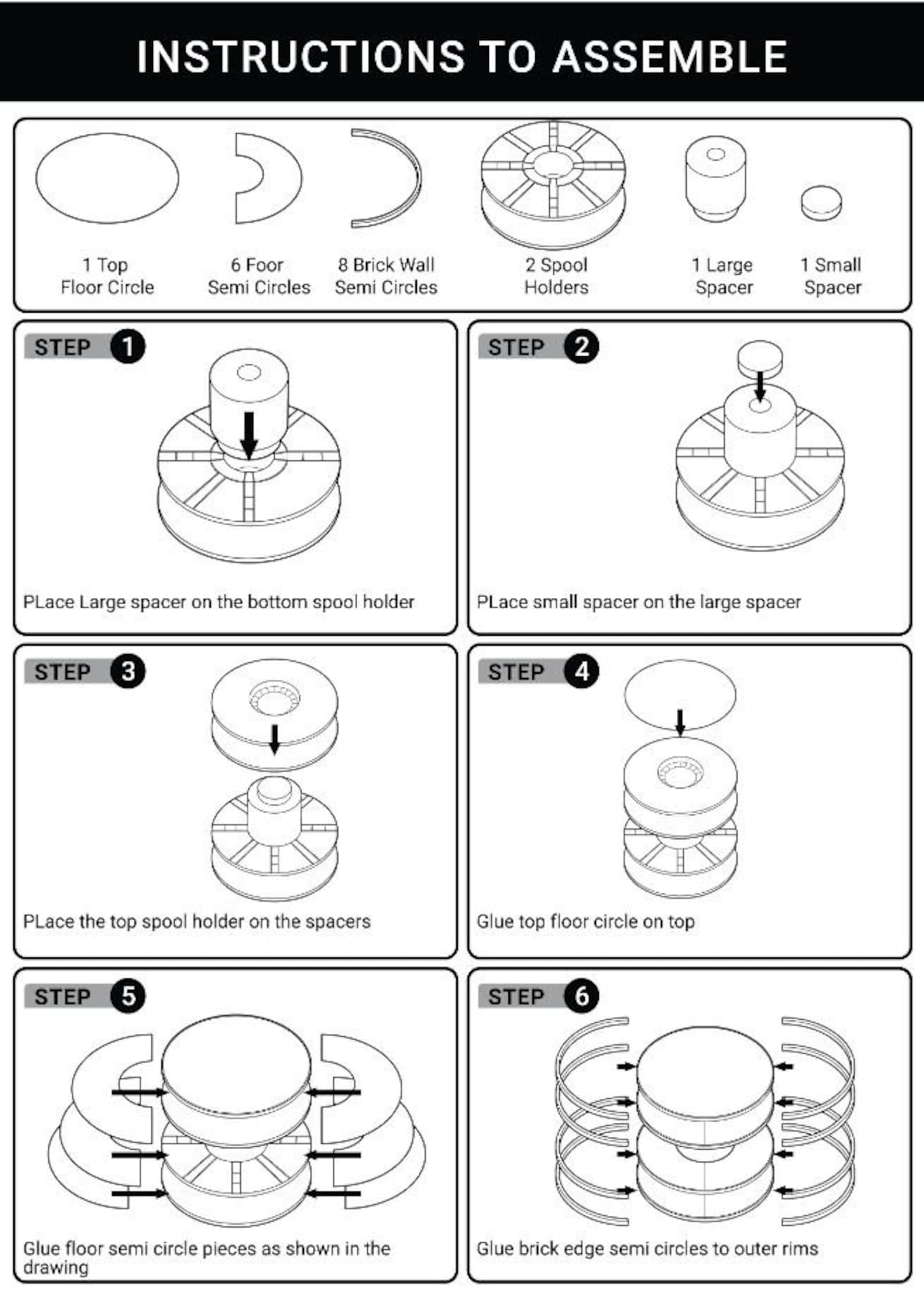 INSTRUCTIONS TO ASSEMBLE

1 Top
Floor Circle

6 Foor
Semi Circles

8 Brick Wall
Semi Circles

2 Spool
Holders

1 Large
Spacer

1 Small
Spacer

STEP 1

PLace Large spacer on the bottom spool holder

STEP 2

PLace small spacer on the large spacer

STEP 3

PLace the top spool holder on the spacers

STEP 4

Glue top floor circle on top

STEP 5

Glue floor semi circle pieces as shown in the drawing

STEP 6

Glue brick edge semi circles to outer rims