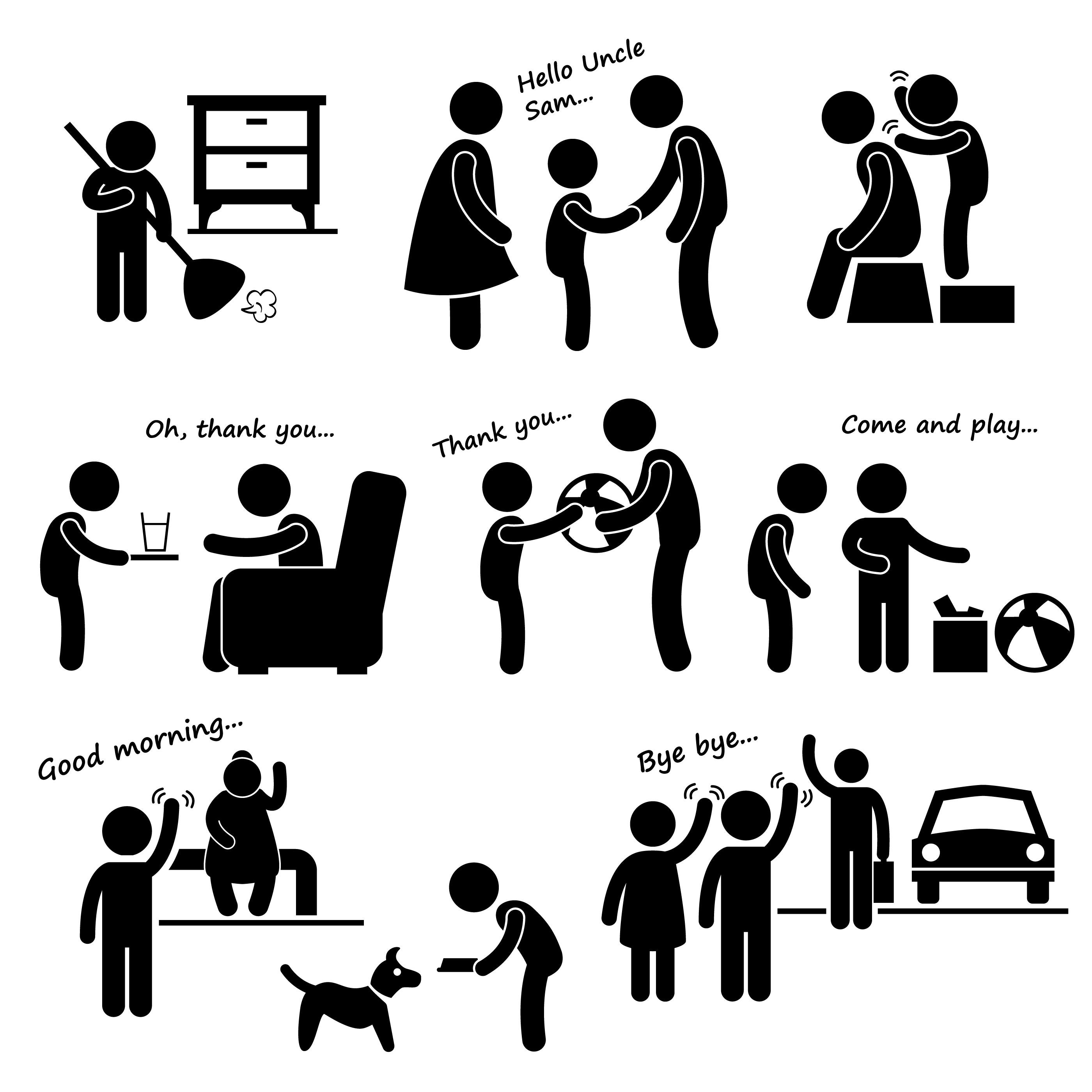 Hello Uncle Sam...

Oh, thank you...

Thank you...

Come and play...

Good morning...

Bye bye...