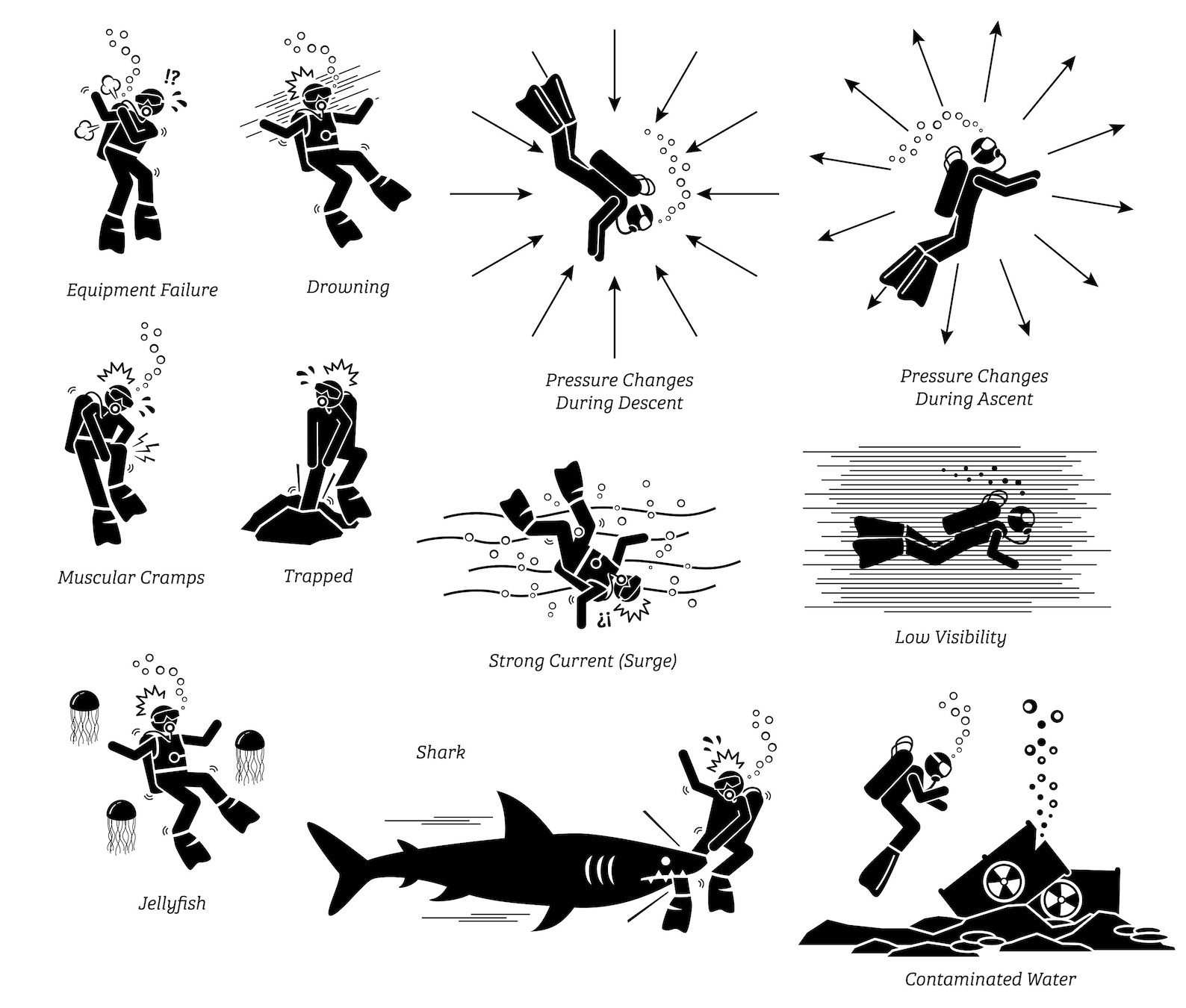 !?

Equipment Failure

Drowning

Pressure Changes During Descent

Pressure Changes During Ascent

Muscular Cramps

Trapped

¿¡

Strong Current (Surge)

Low Visibility

Jellyfish

Shark

Contaminated Water