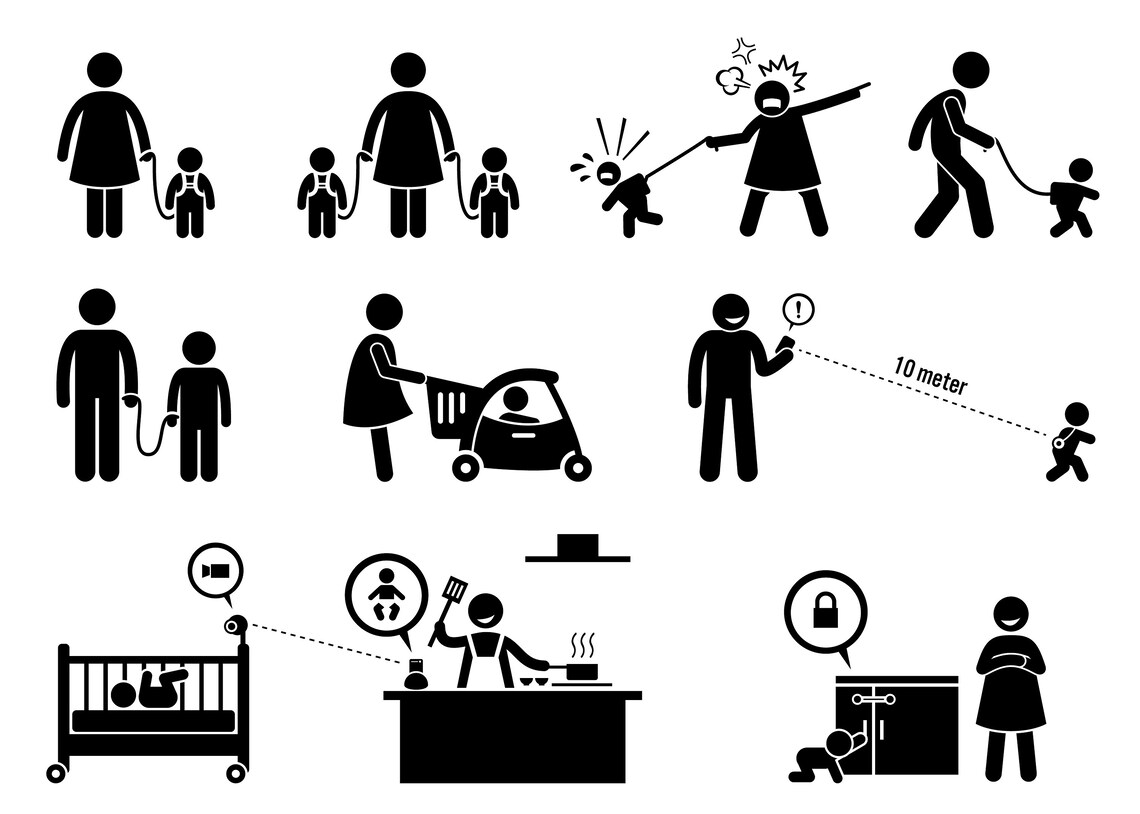 !

10 meter