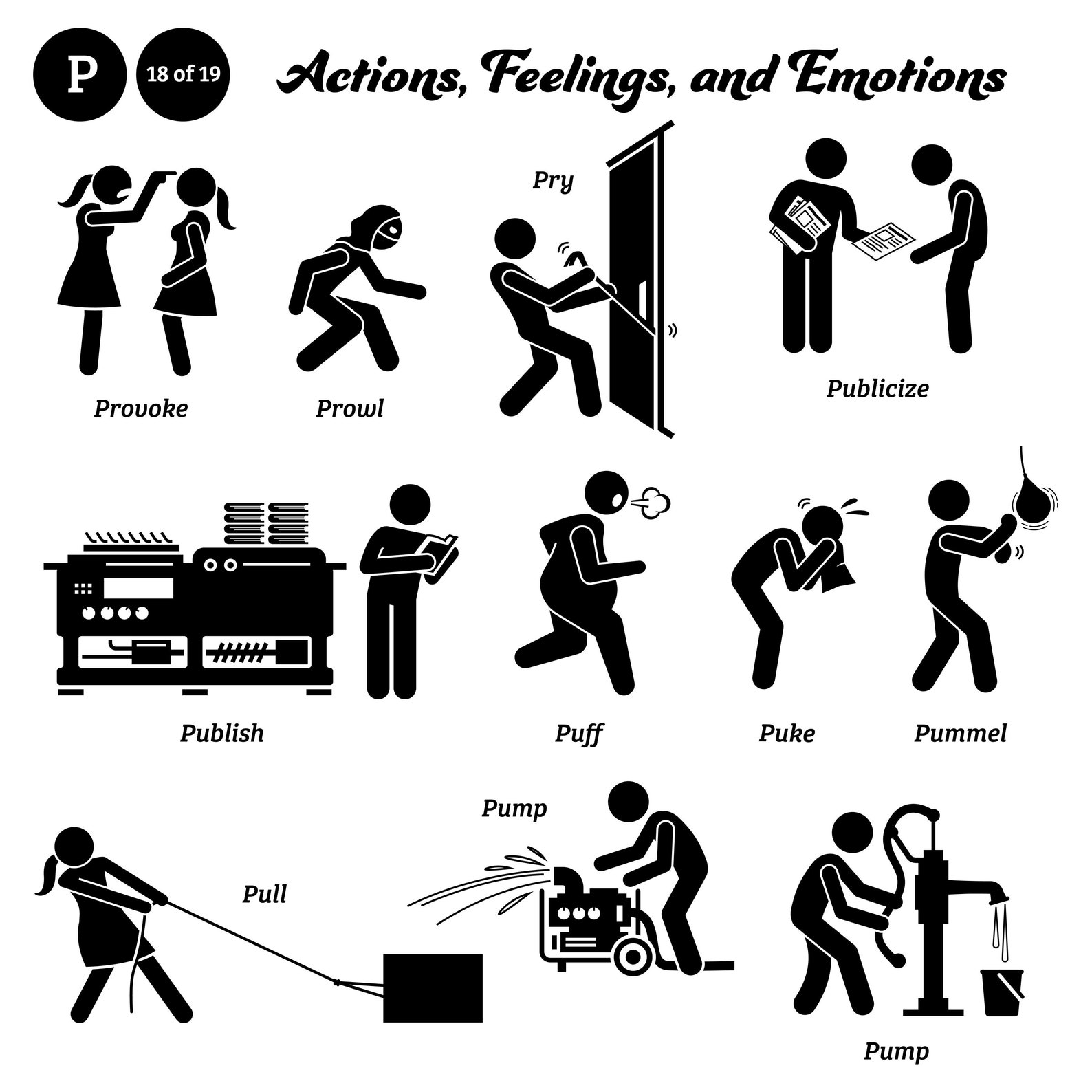 P

18 of 19

Actions, Feelings, and Emotions

Provoke

Prowl

Pry

Publicize

Publish

Puff

Puke

Pummel

Pull

Pump

Pump