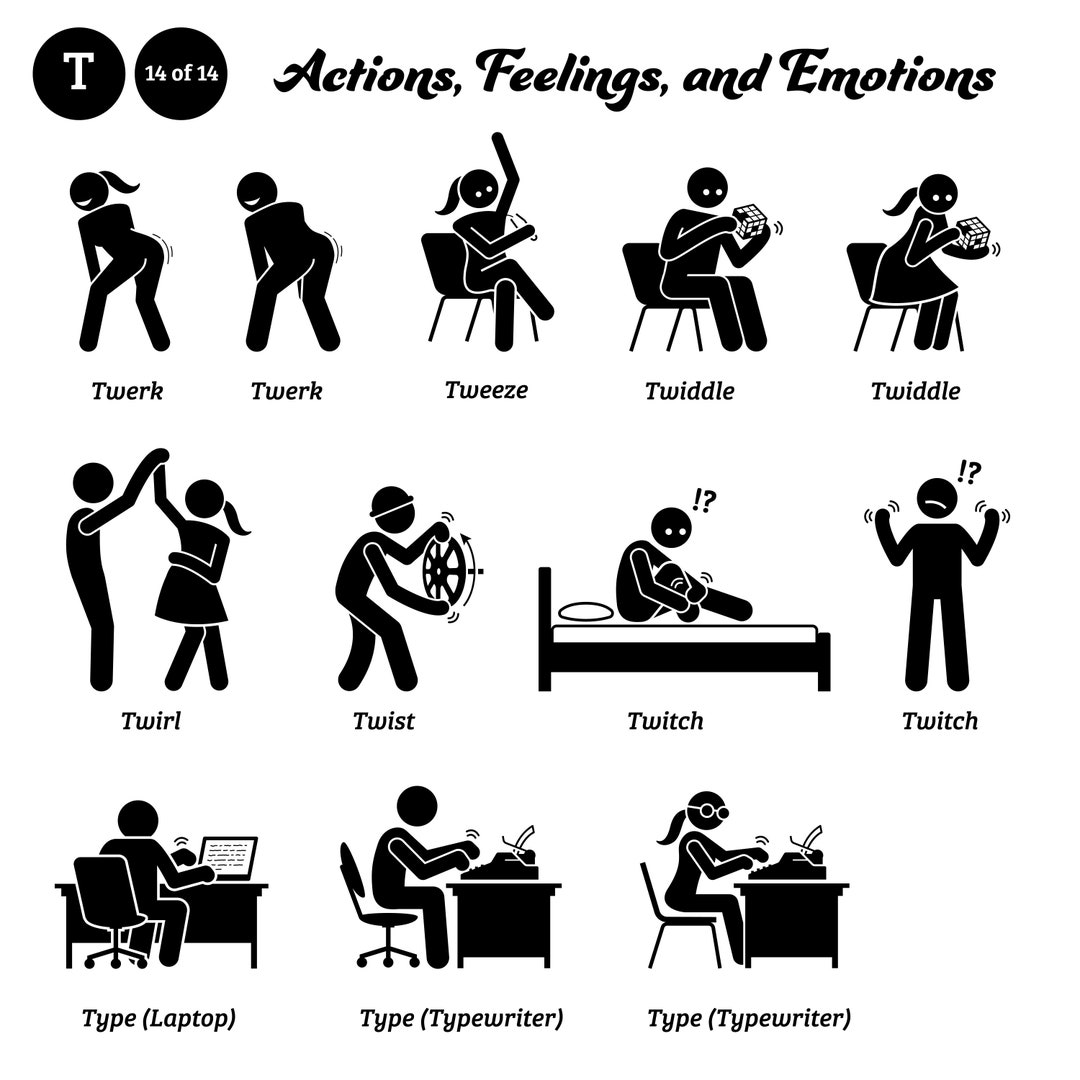 T

14 of 14

Actions, Feelings, and Emotions

Twerk

Twerk

Tweeze

Twiddle

Twiddle

Twirl

Twist

!?

Twitch

!?

Twitch

Type (Laptop)

Type (Typewriter)

Type (Typewriter)