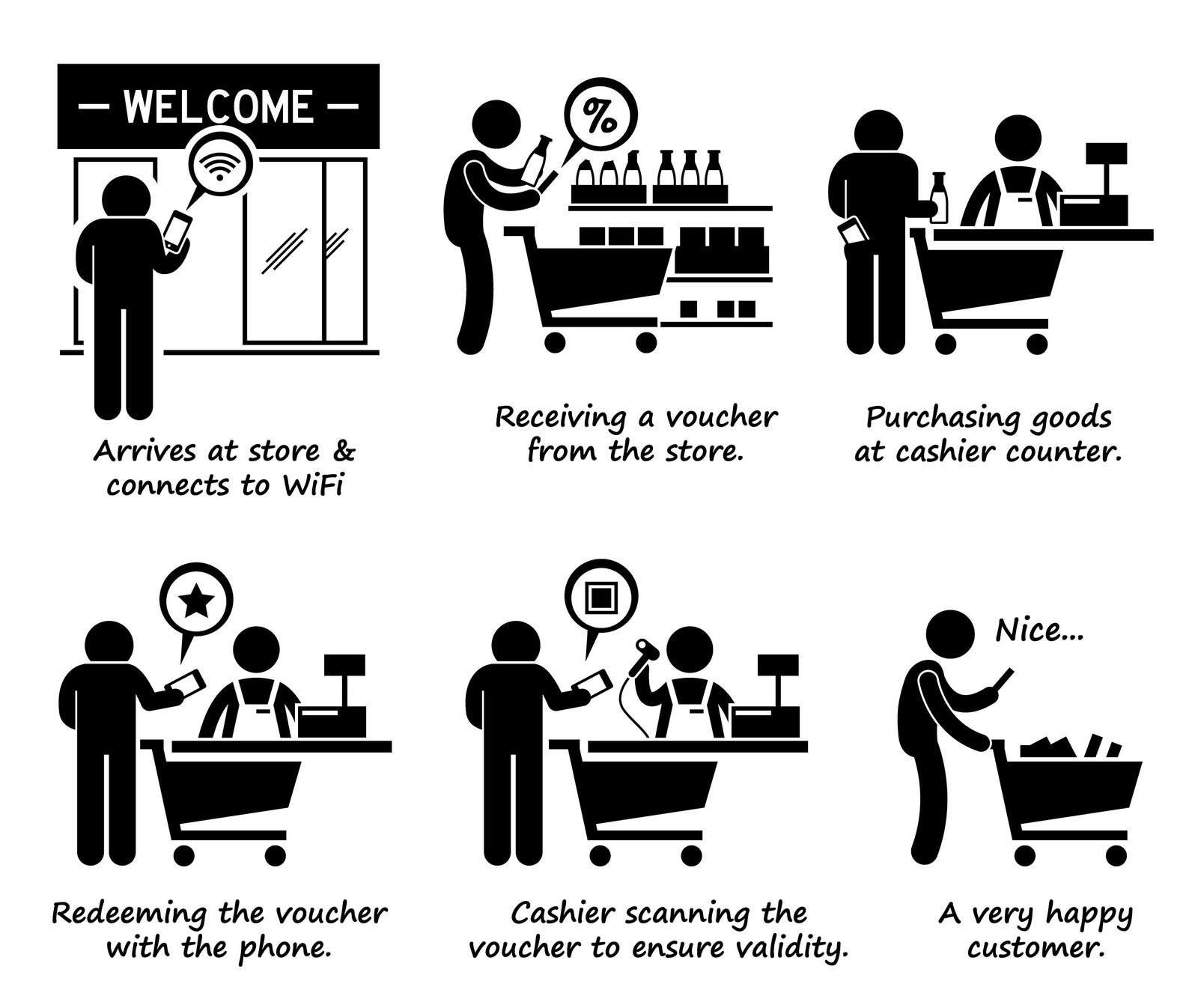 — WELCOME —

Arrives at store & connects to WiFi

%

Receiving a voucher from the store.

Purchasing goods at cashier counter.

Redeeming the voucher with the phone.

Cashier scanning the voucher to ensure validity.

Nice...

A very happy customer.