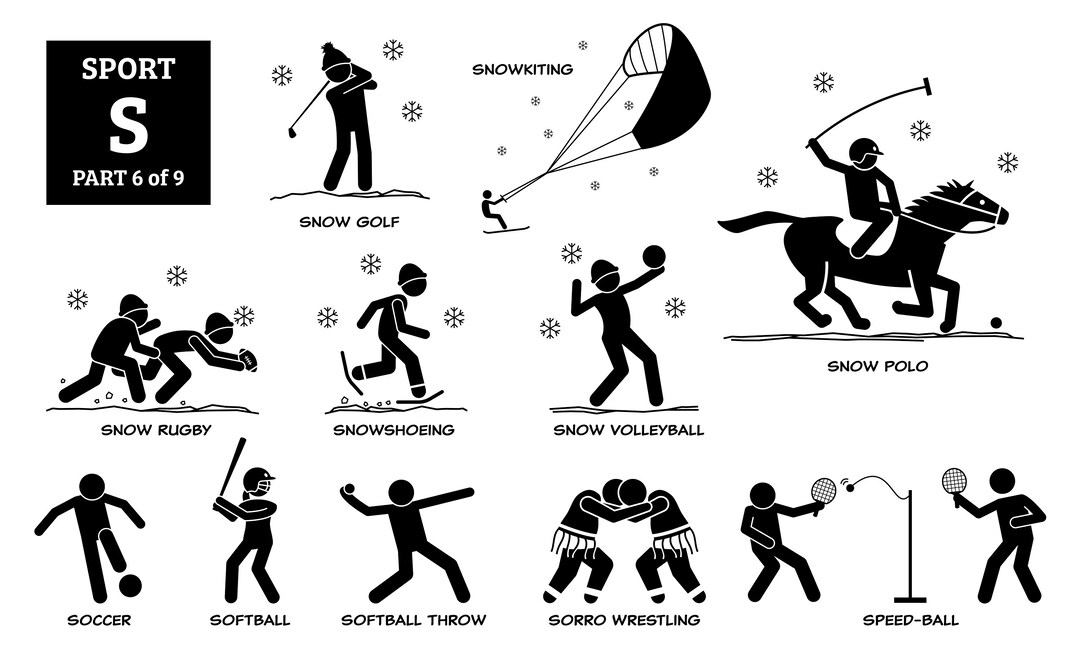 SPORT
S
PART 6 of 9

SNOW GOLF

SNOWKITING

SNOW POLO

SNOW RUGBY

SNOWSHOEING

SNOW VOLLEYBALL

SOCCER

SOFTBALL

SOFTBALL THROW

SORRO WRESTLING

SPEED-BALL