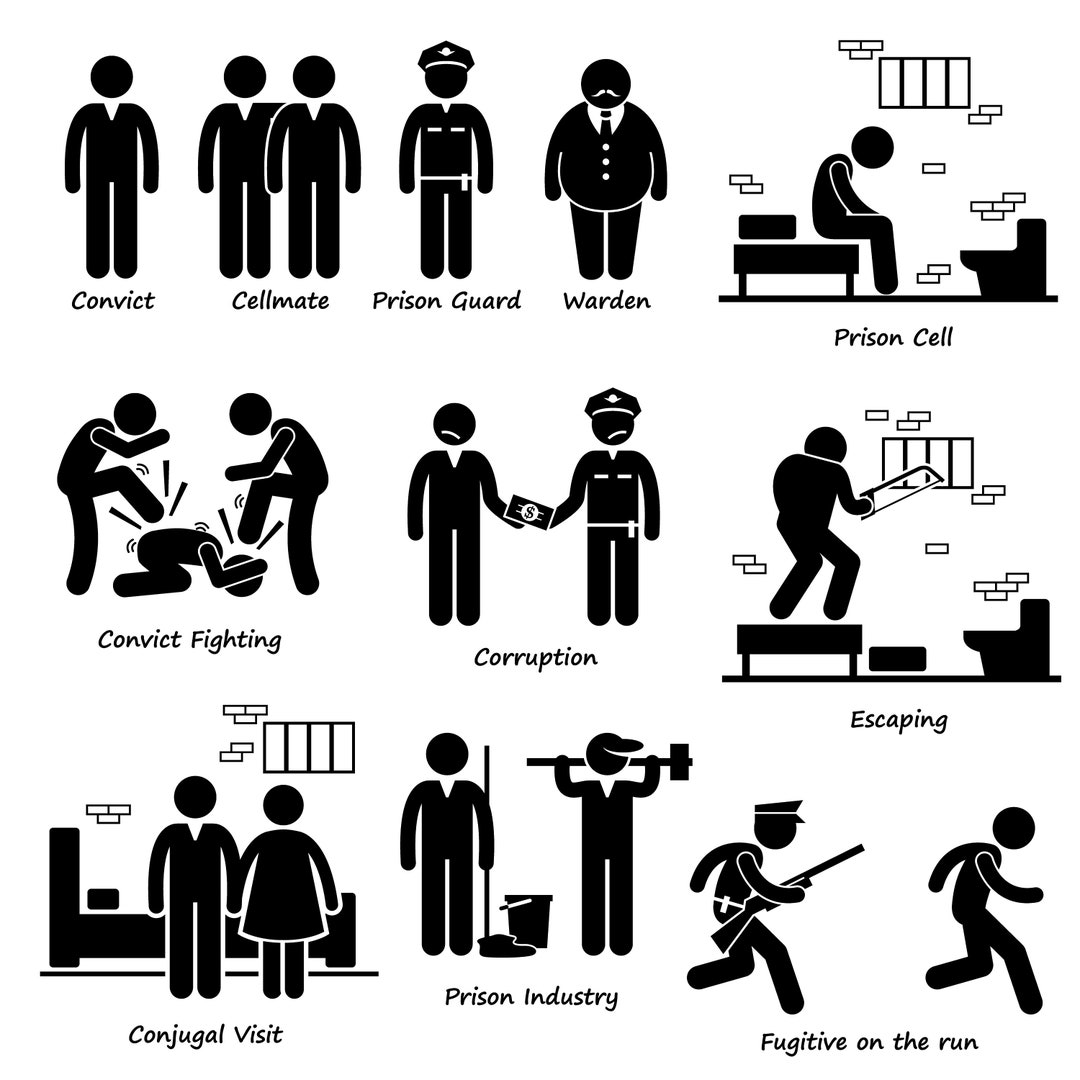 Convict Cellmate Prison Guard Warden

Prison Cell

Convict Fighting

$

Corruption

Escaping

Conjugal Visit

Prison Industry

Fugitive on the run