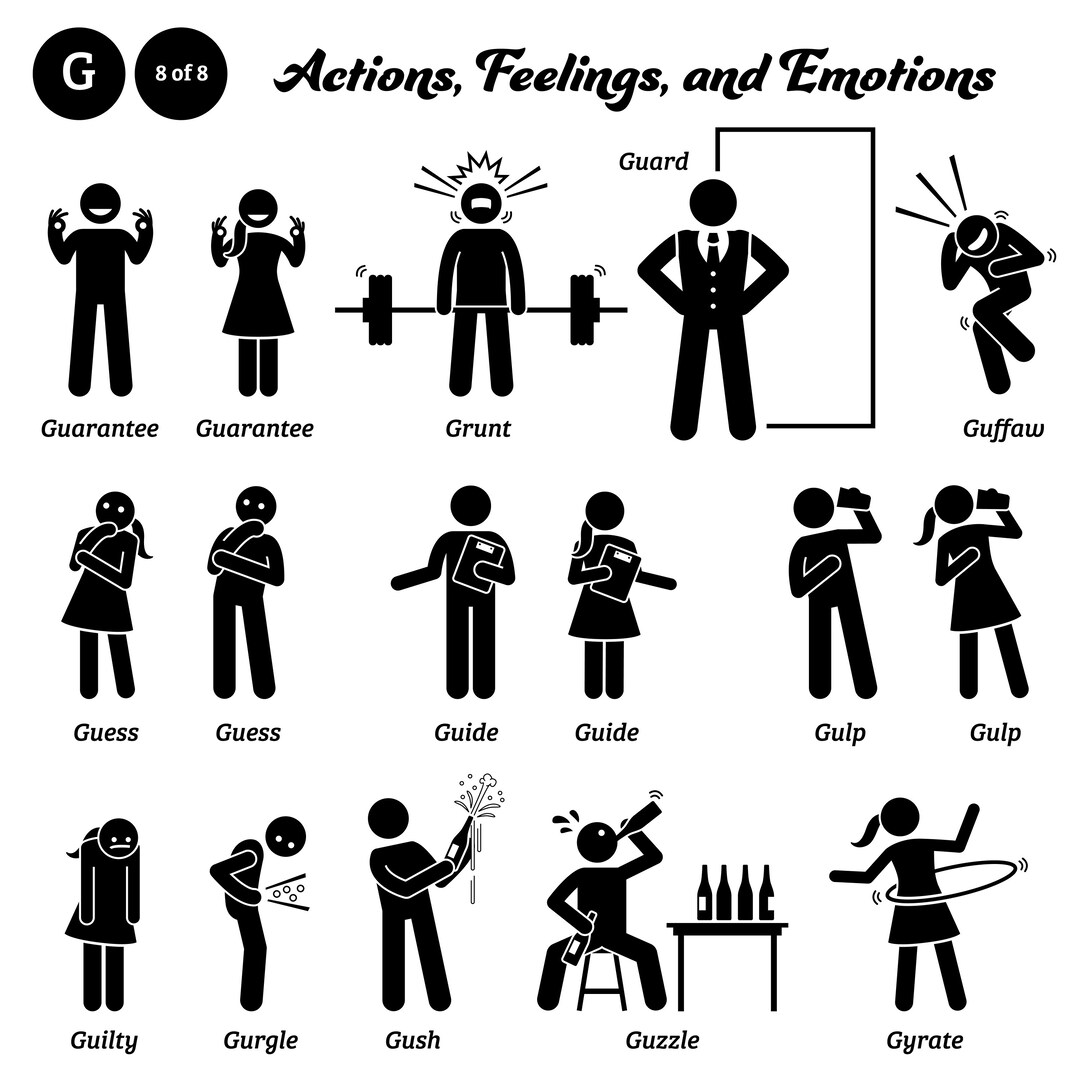 G 8 of 8 Actions, Feelings, and Emotions

Guard

Guarantee Guarantee Grunt Guffaw

Guess Guess Guide Guide Gulp Gulp

Guilty Gurgle Gush Guzzle Gyrate