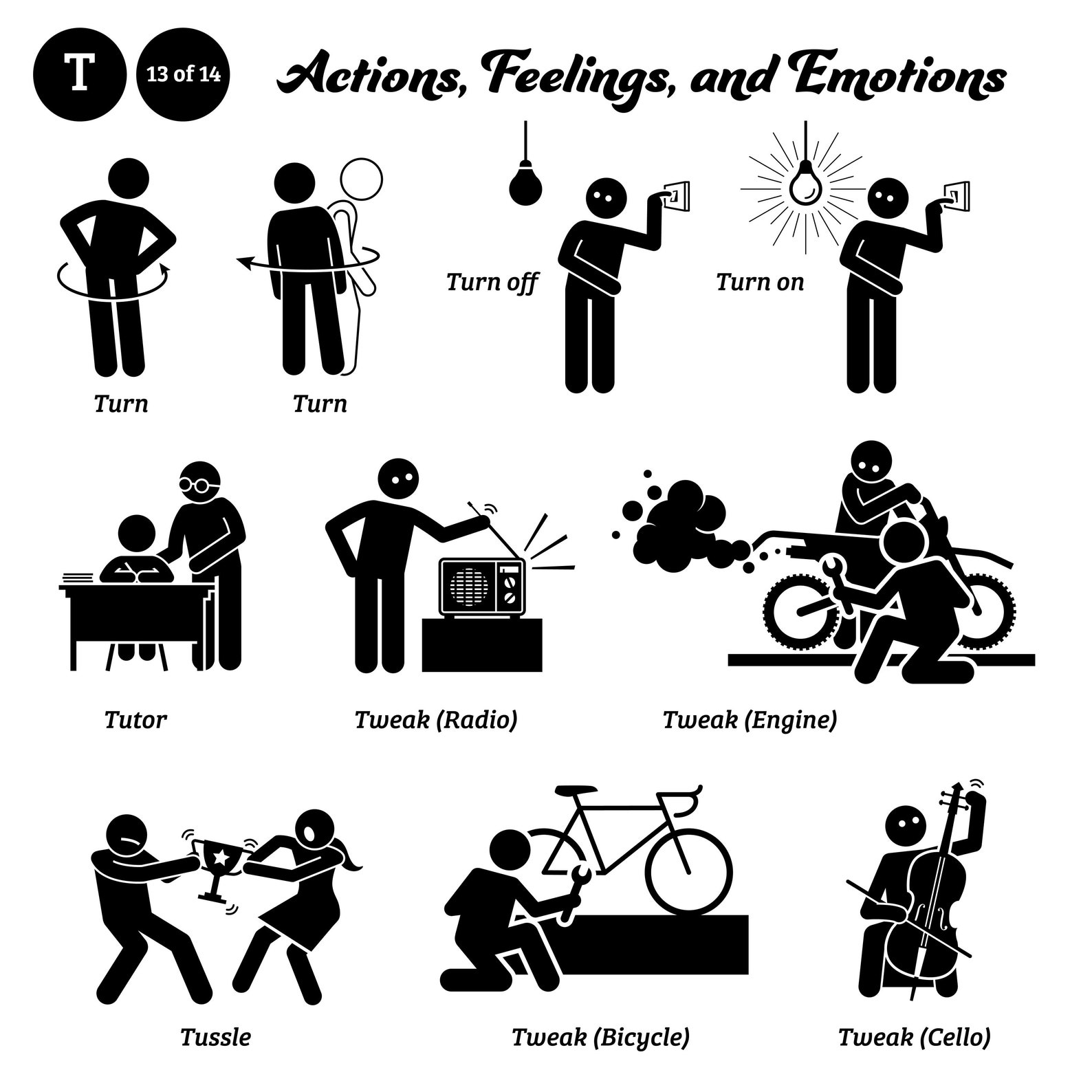 T

13 of 14

Actions, Feelings, and Emotions

Turn

Turn

Turn off

Turn on

Tutor

Tweak (Radio)

Tweak (Engine)

Tussle

Tweak (Bicycle)

Tweak (Cello)