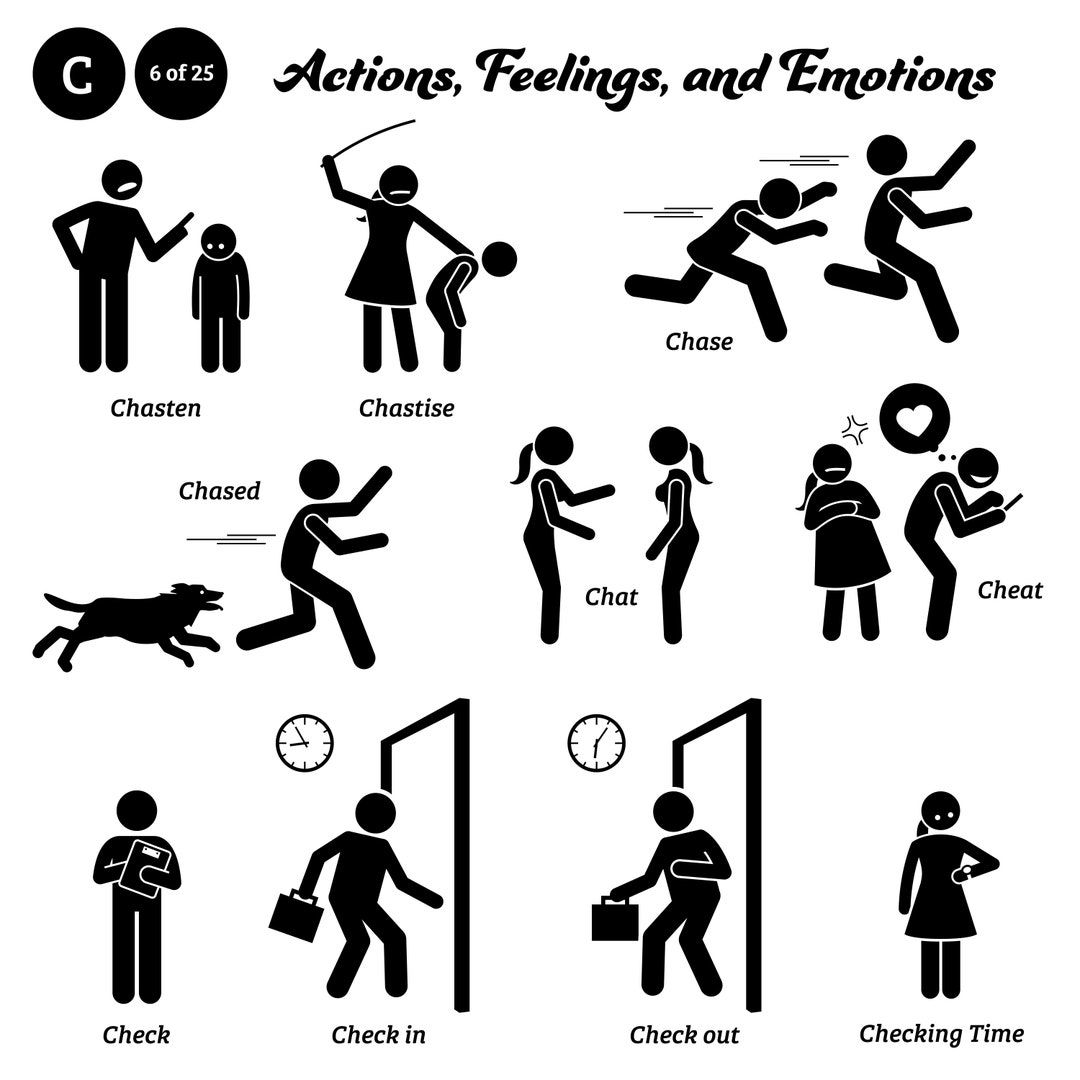 C

6 of 25

Actions, Feelings, and Emotions

Chasten

Chastise

Chase

Chased

Chat

Cheat

Check

Check in

Check out

Checking Time