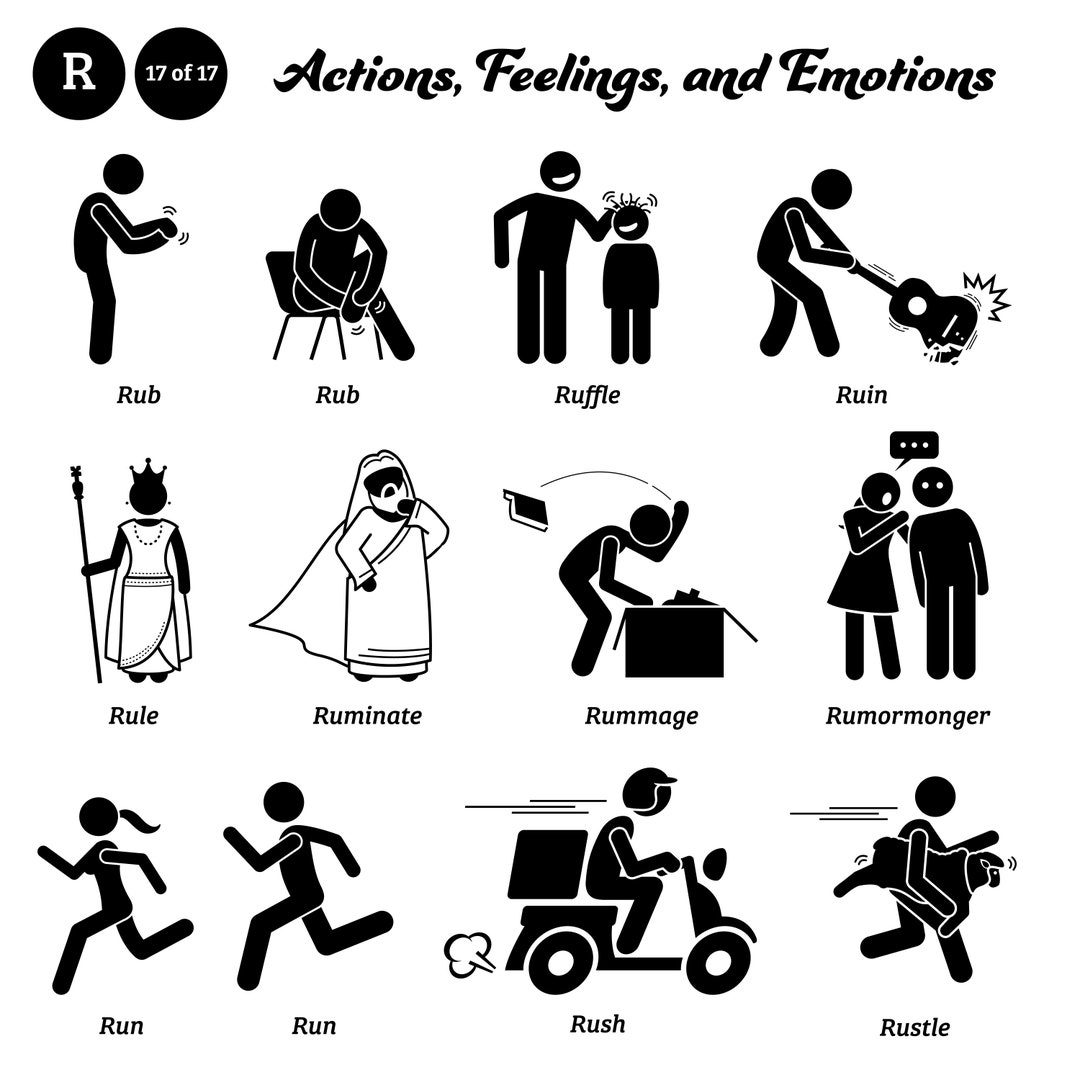 R

17 of 17

Actions, Feelings, and Emotions

Rub

Rub

Ruffle

Ruin

Rule

Ruminate

Rummage

Rumormonger

Run

Run

Rush

Rustle