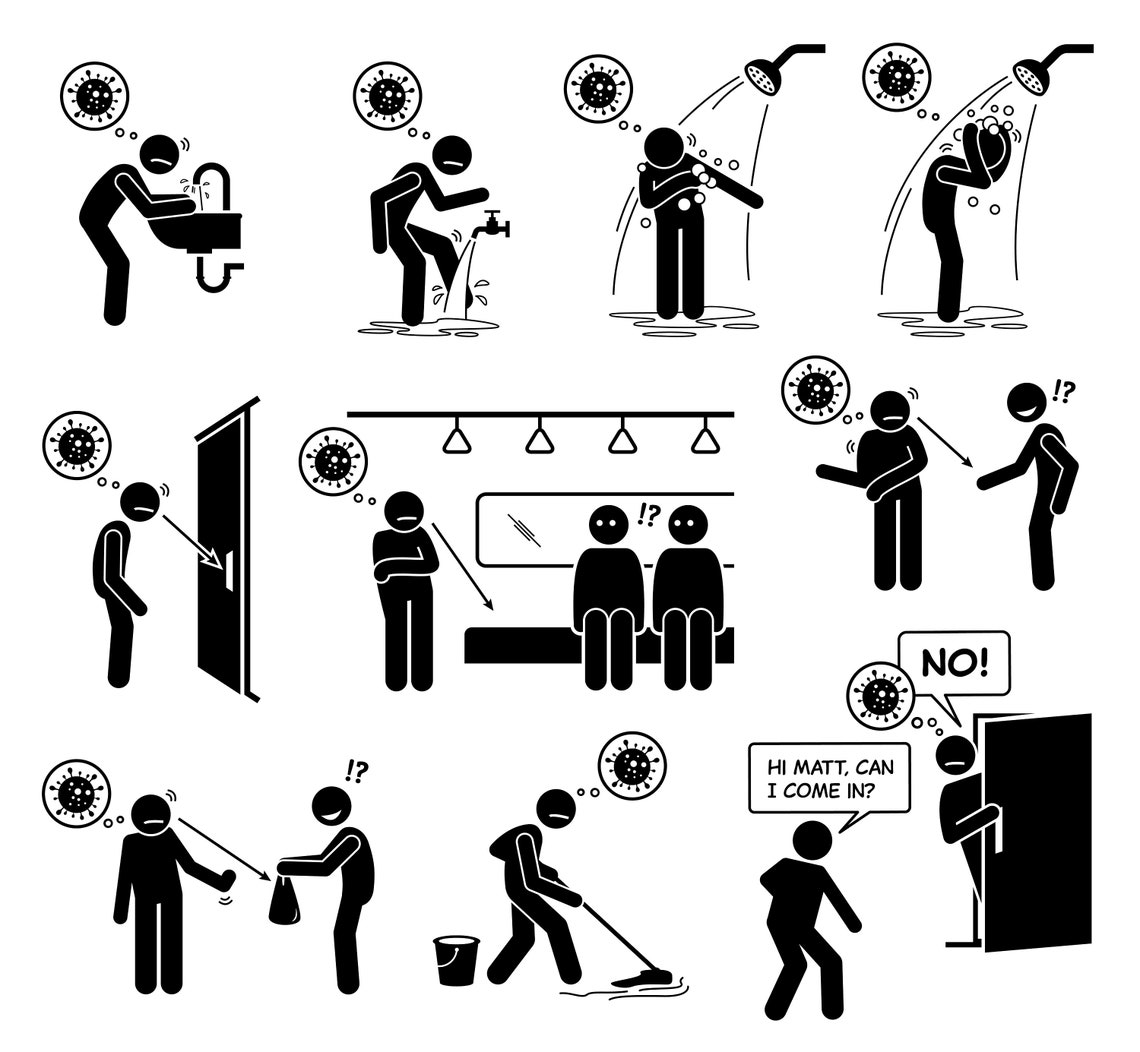 !?

!?

!?

NO!

HI MATT, CAN I COME IN?