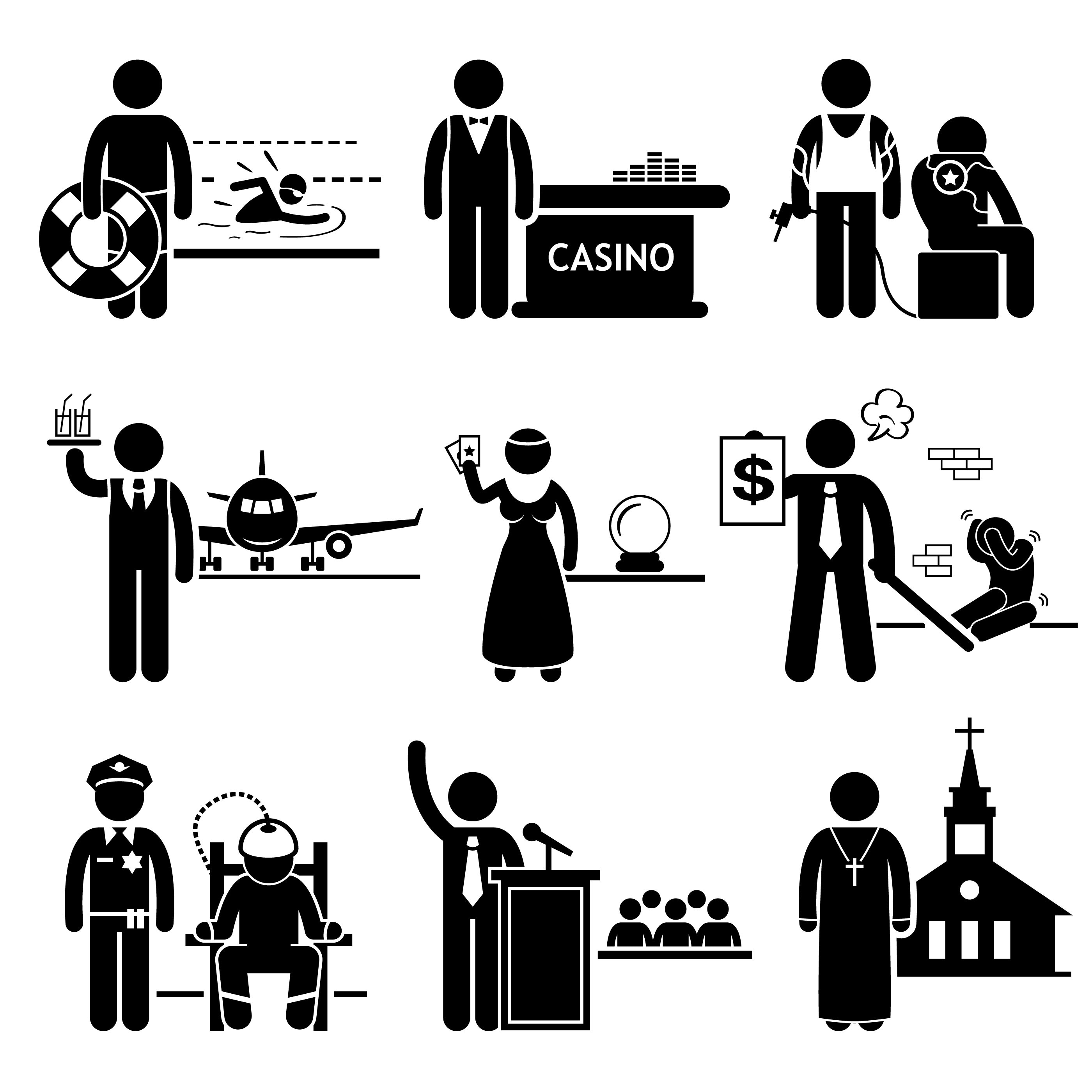 CASINO

$