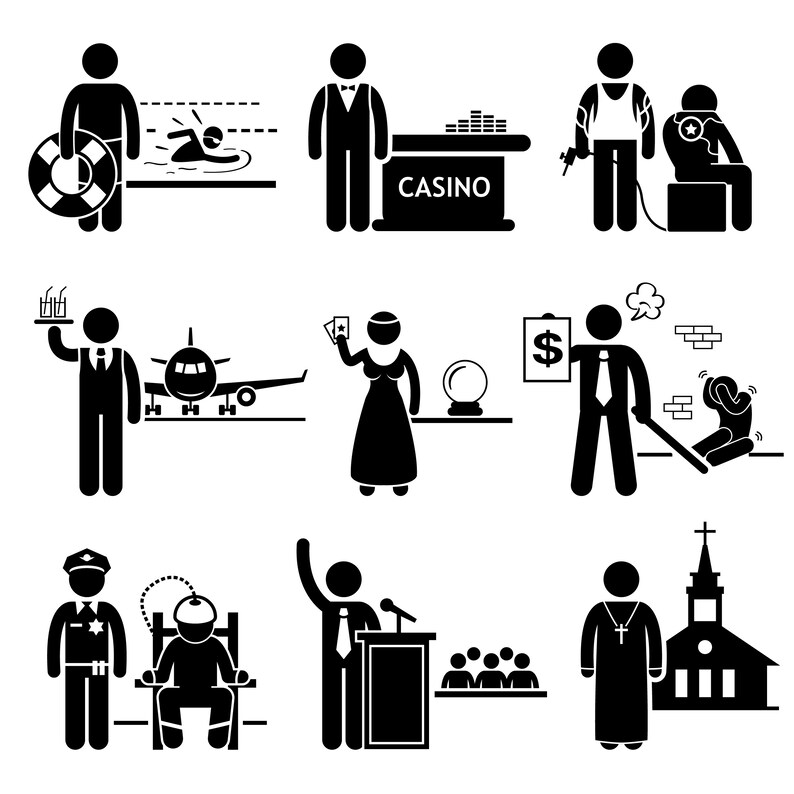 CASINO

$