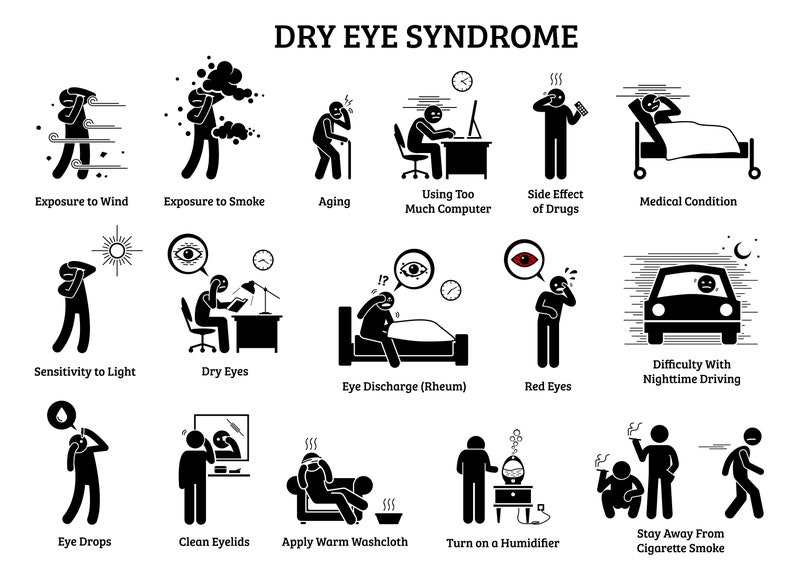 DRY EYE SYNDROME

Exposure to Wind

Exposure to Smoke

Aging

Using Too Much Computer

Side Effect of Drugs

Medical Condition

Sensitivity to Light

Dry Eyes

!?

Eye Discharge (Rheum)

Red Eyes

Difficulty With Nighttime Driving

Eye Drops

Clean Eyelids

Apply Warm Washcloth

Turn on a Humidifier

Stay Away From Cigarette Smoke