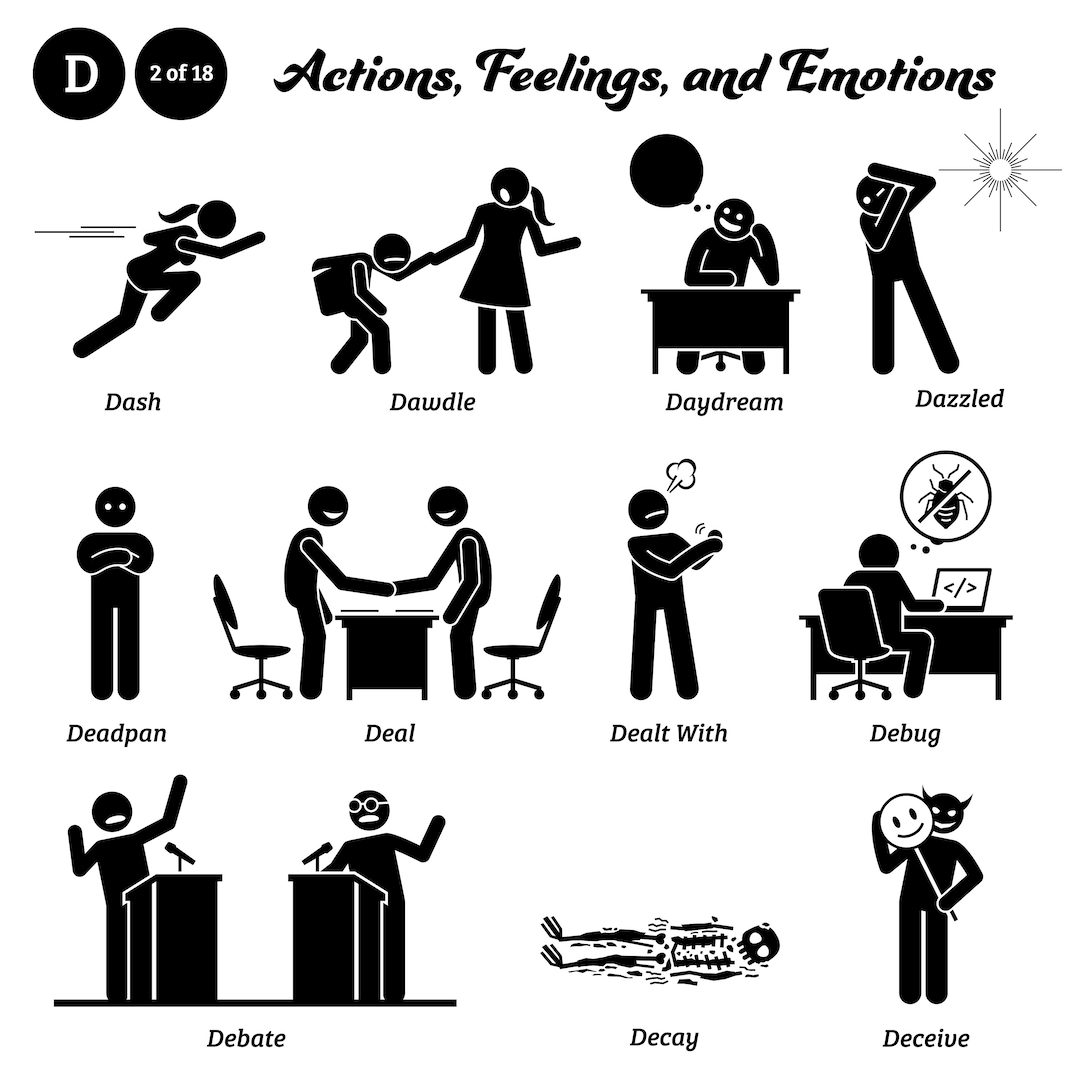 D 2 of 18 Actions, Feelings, and Emotions

Dash

Dawdle

Daydream

Dazzled

Deadpan

Deal

Dealt With

</>

Debug

Debate

Decay

Deceive