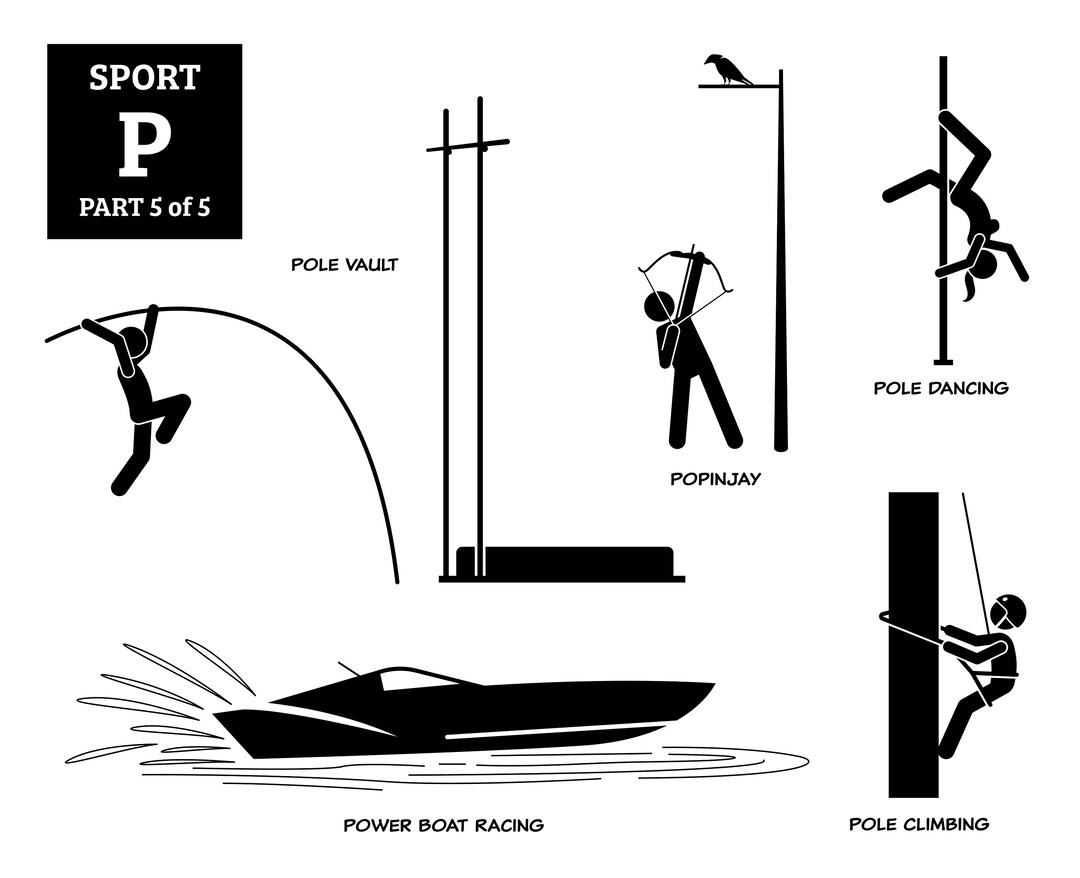 SPORT
P
PART 5 of 5

POLE VAULT

POPINJAY

POLE DANCING

POWER BOAT RACING

POLE CLIMBING