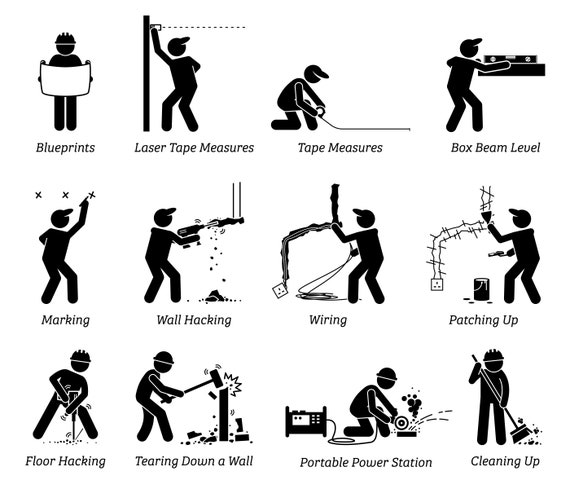 Blueprints
Laser Tape Measures
Tape Measures
Box Beam Level

Marking
Wall Hacking
Wiring
Patching Up

Floor Hacking
Tearing Down a Wall
Portable Power Station
Cleaning Up