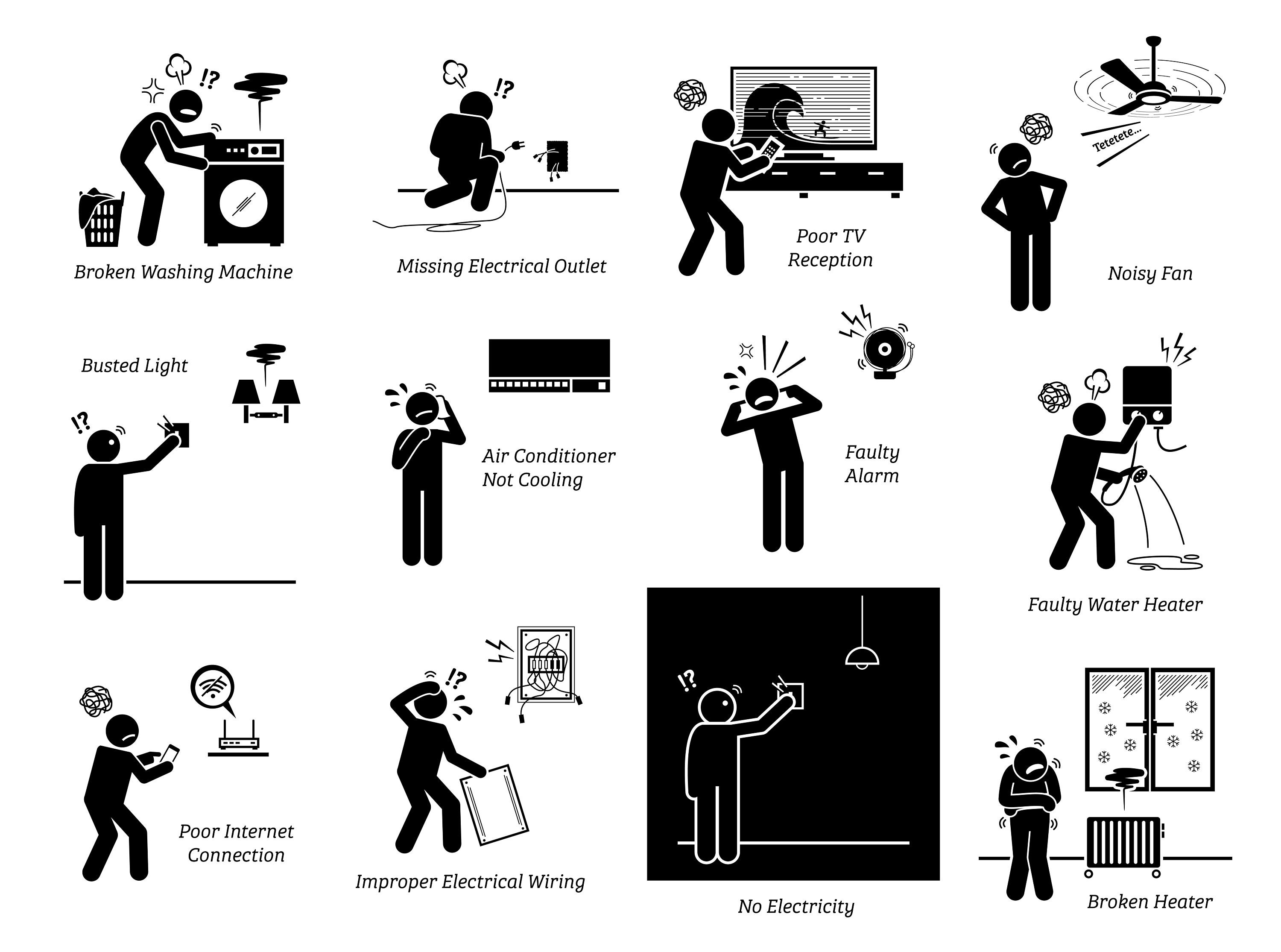 !?
Broken Washing Machine

!?
Missing Electrical Outlet

Poor TV Reception

Tetetete...
Noisy Fan

Busted Light
!?

Air Conditioner Not Cooling

Faulty Alarm

Faulty Water Heater

Poor Internet Connection

!?
Improper Electrical Wiring

!?
No Electricity

Broken Heater