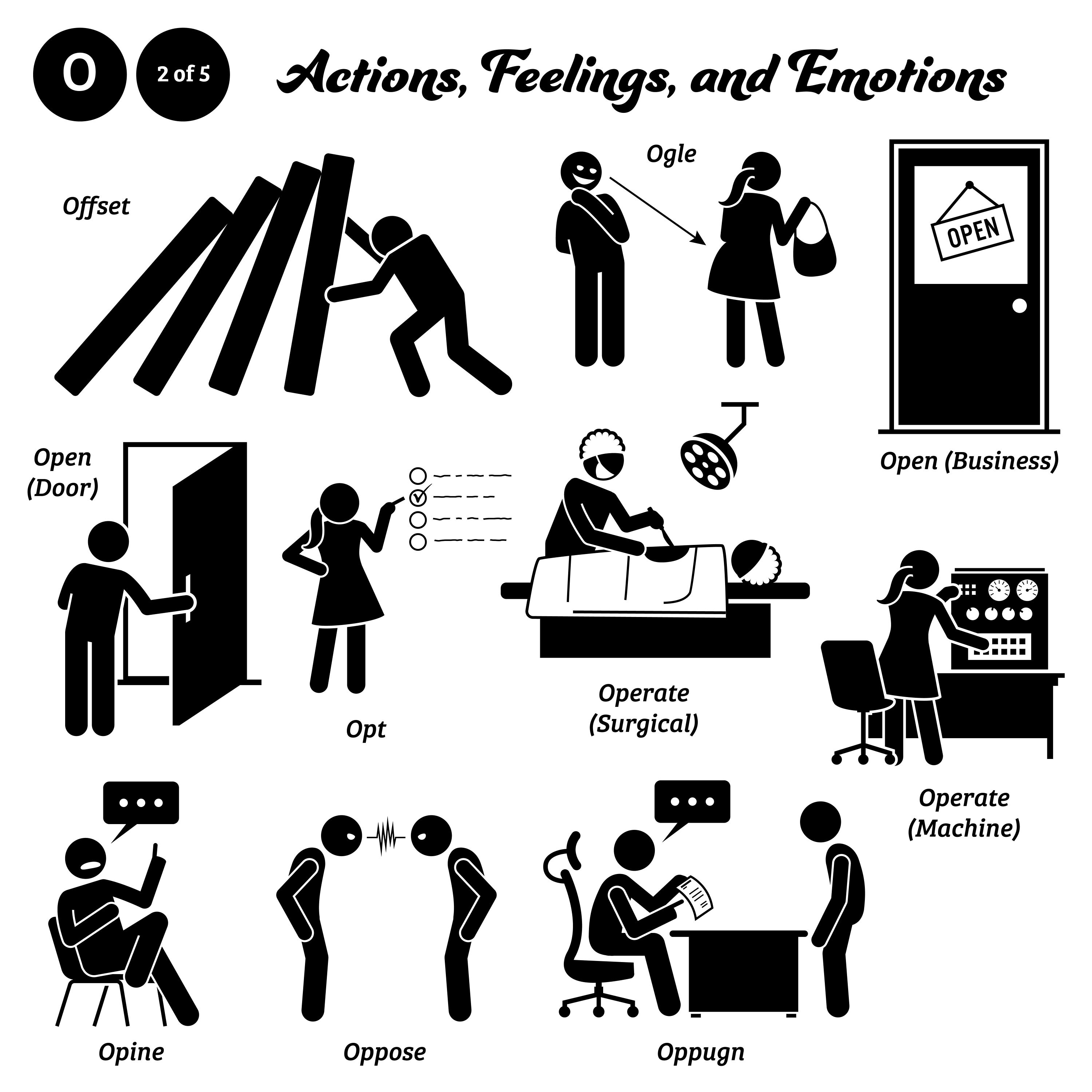 O

2 of 5

Actions, Feelings, and Emotions

Offset

Ogle

OPEN

Open (Business)

Open (Door)

Opt

Operate (Surgical)

Operate (Machine)

Opine

Oppose

Oppugn