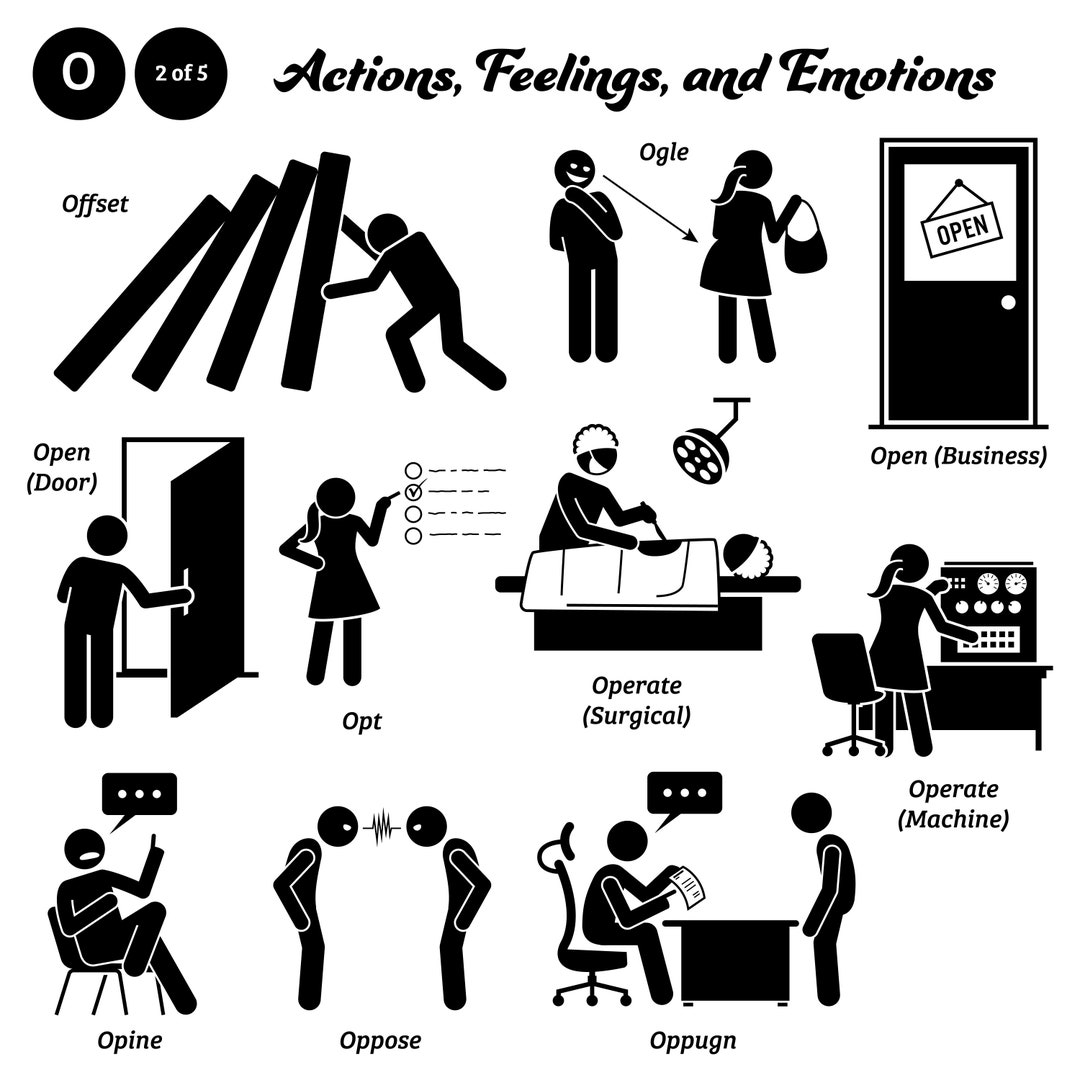 O 2 of 5 Actions, Feelings, and Emotions

Offset

Ogle

OPEN

Open (Business)

Open (Door)

Opt

Operate (Surgical)

Operate (Machine)

Opine

Oppose

Oppugn