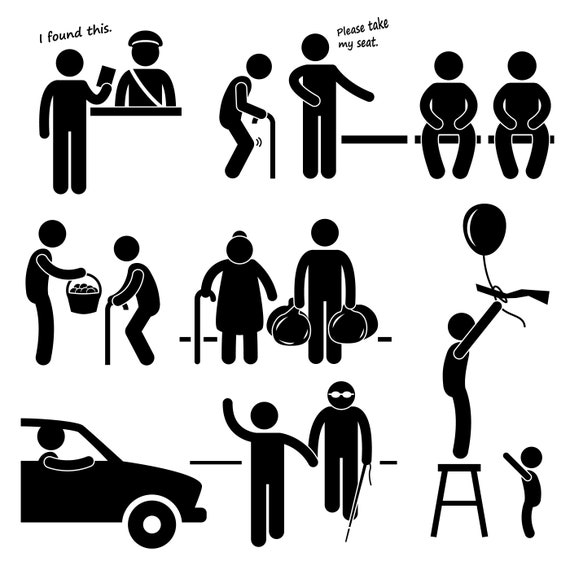 I found this.

Please take my seat.