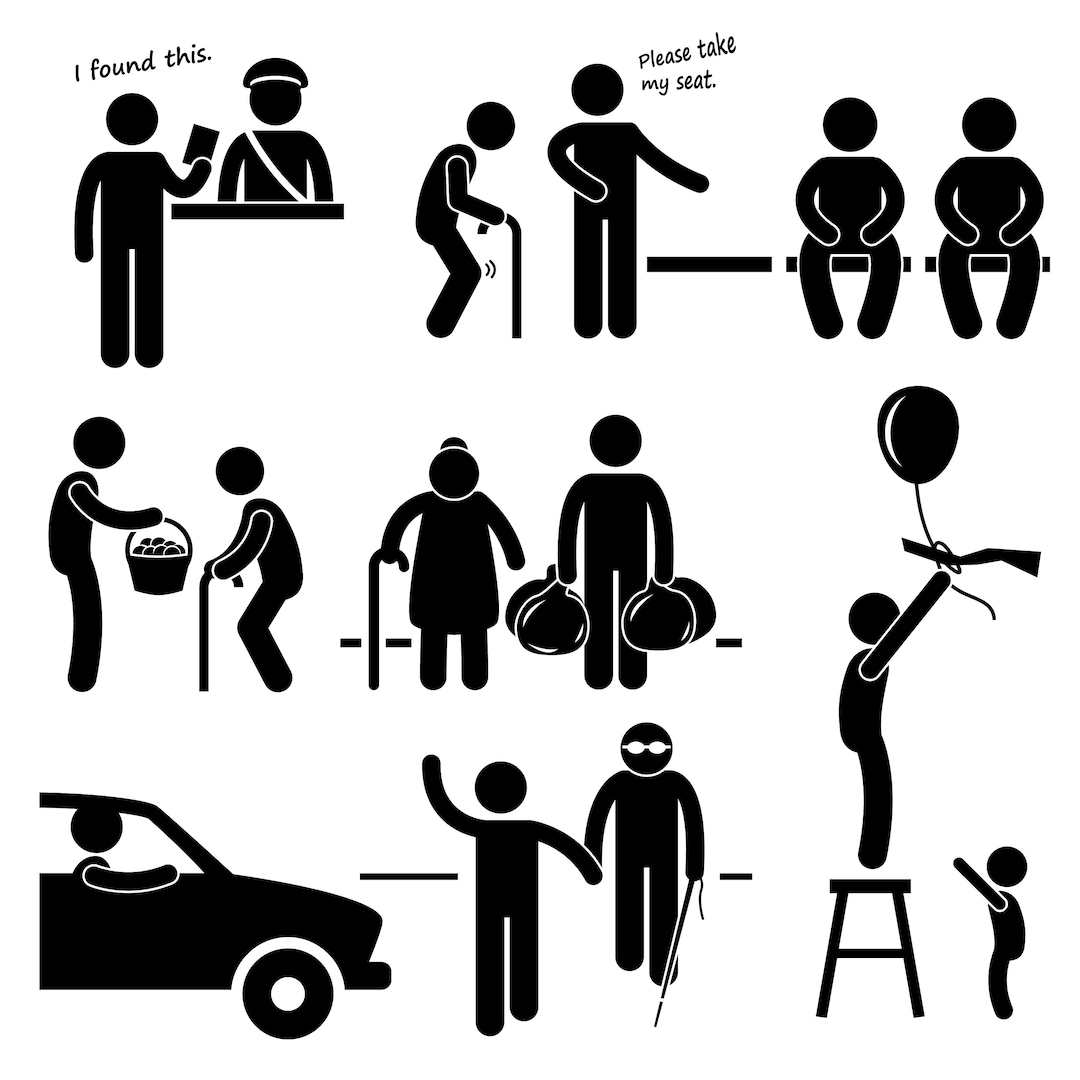 I found this.

Please take my seat.