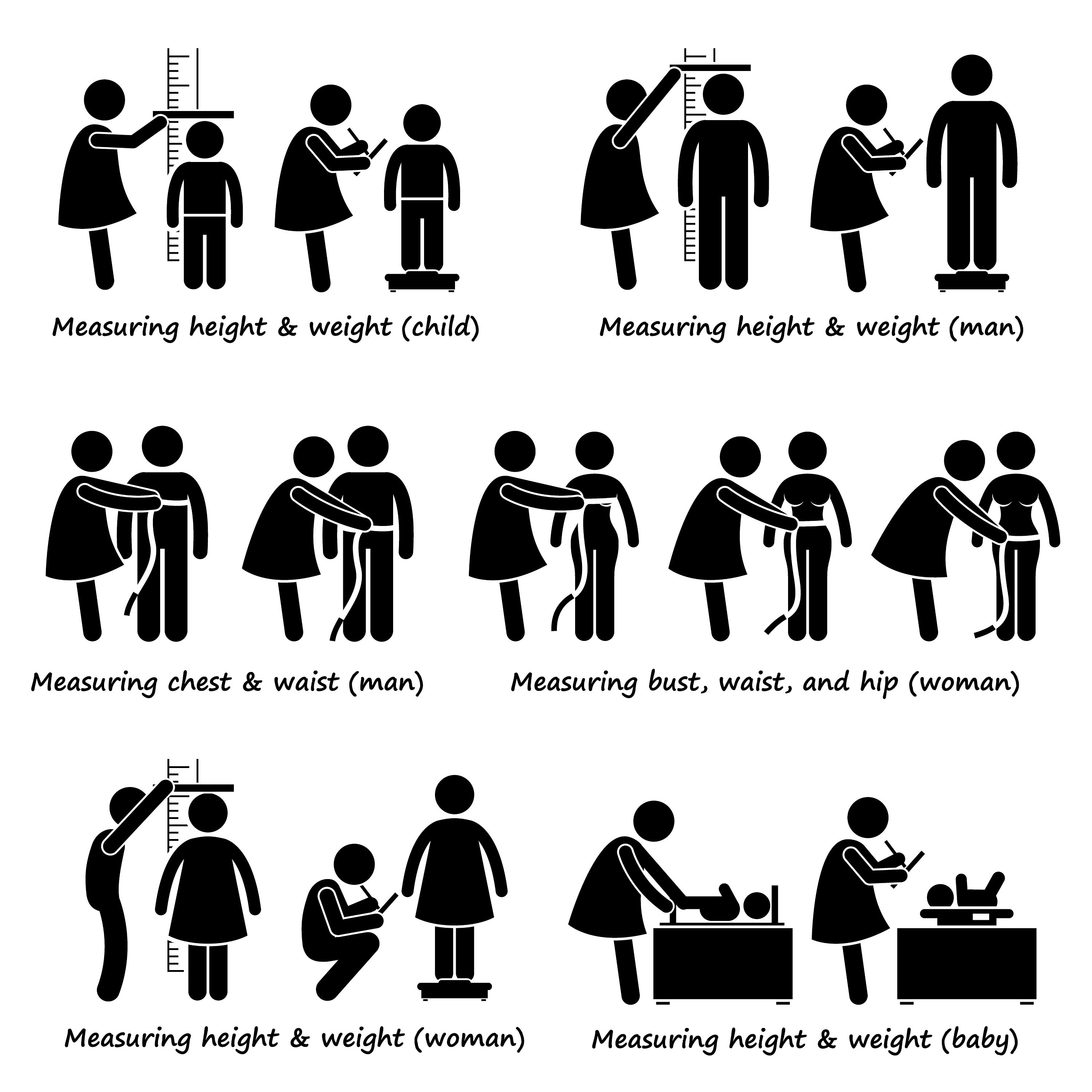 Measuring height & weight (child)

Measuring height & weight (man)

Measuring chest & waist (man)

Measuring bust, waist, and hip (woman)

Measuring height & weight (woman)

Measuring height & weight (baby)