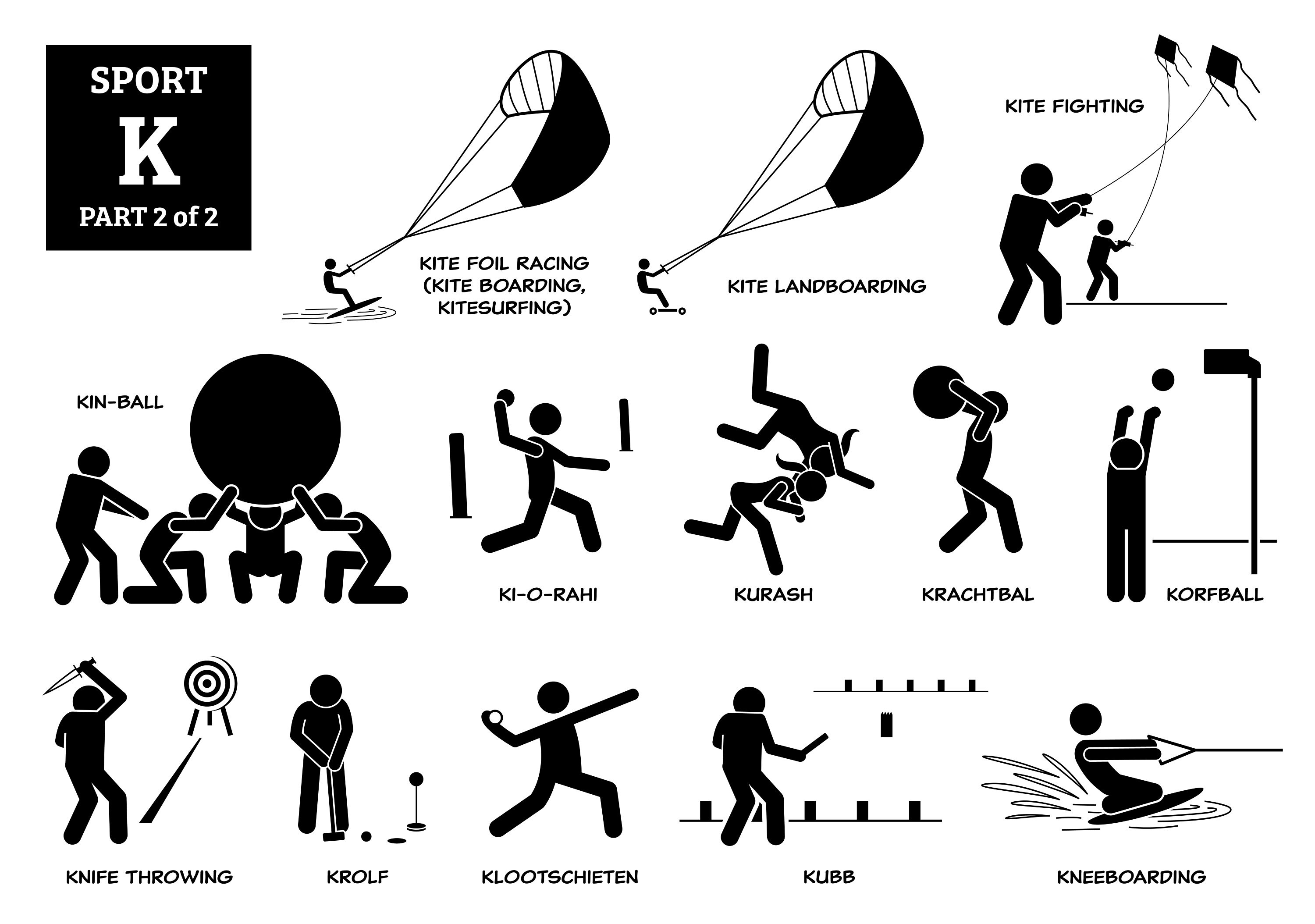 SPORT
K
PART 2 of 2

KITE FOIL RACING (KITE BOARDING, KITESURFING)

KITE LANDBOARDING

KITE FIGHTING

KIN-BALL

KI-O-RAHI

KURASH

KRACHTBAL

KORFBALL

KNIFE THROWING

KROLF

KLOOTSCHIETEN

KUBB

KNEEBOARDING