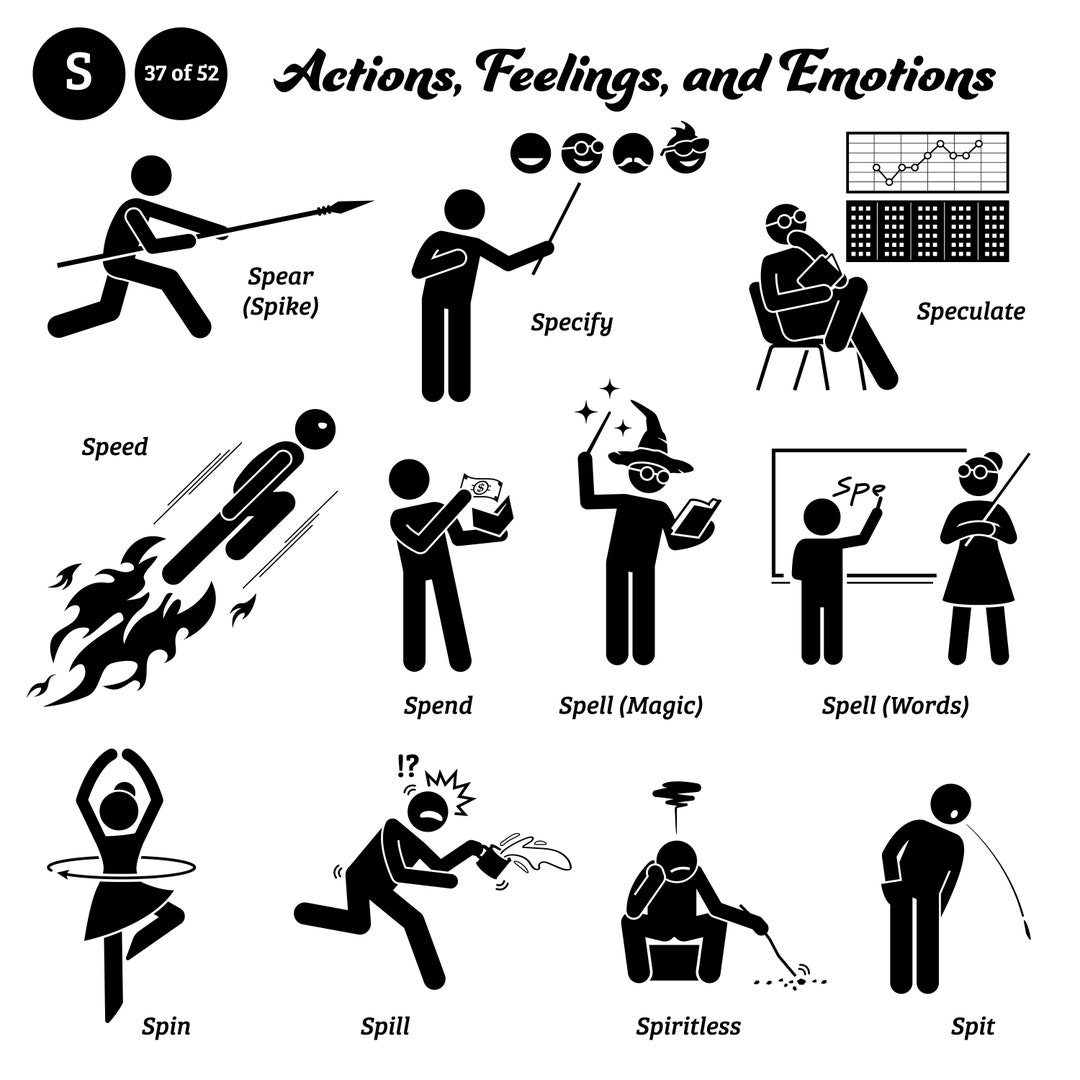 S

37 of 52

Actions, Feelings, and Emotions

Spear (Spike)

Specify

Speculate

Speed

$

Spend

Spell (Magic)

Spe

Spell (Words)

!?

Spin

Spill

Spiritless

Spit